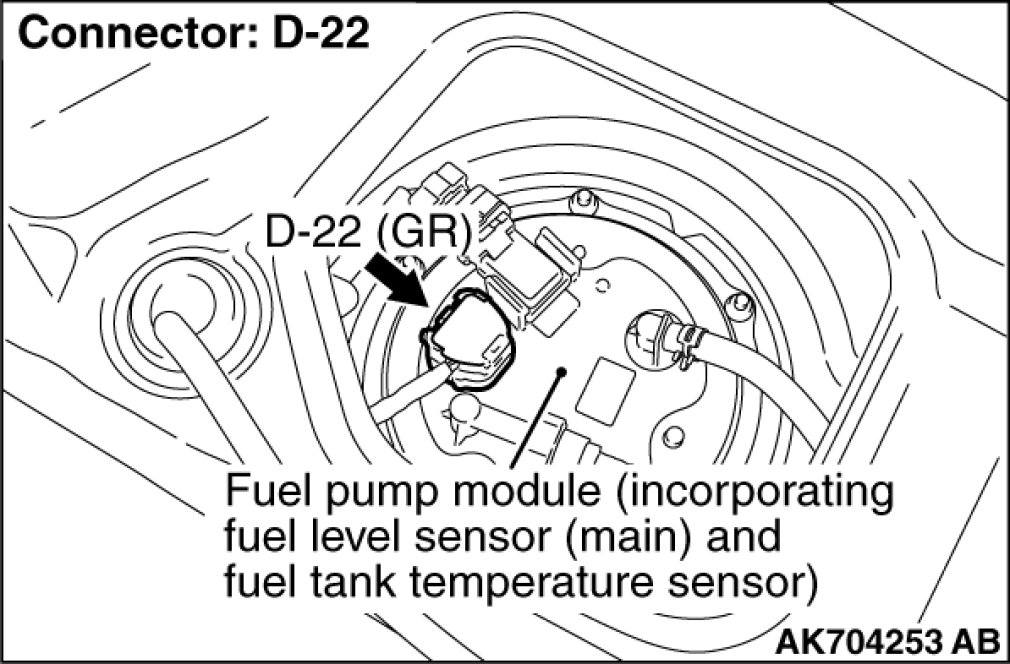 Connector: D-22

D-22 (GR)

Fuel pump module (incorporating fuel level sensor (main) and fuel tank temperature sensor)

AK704253 AB