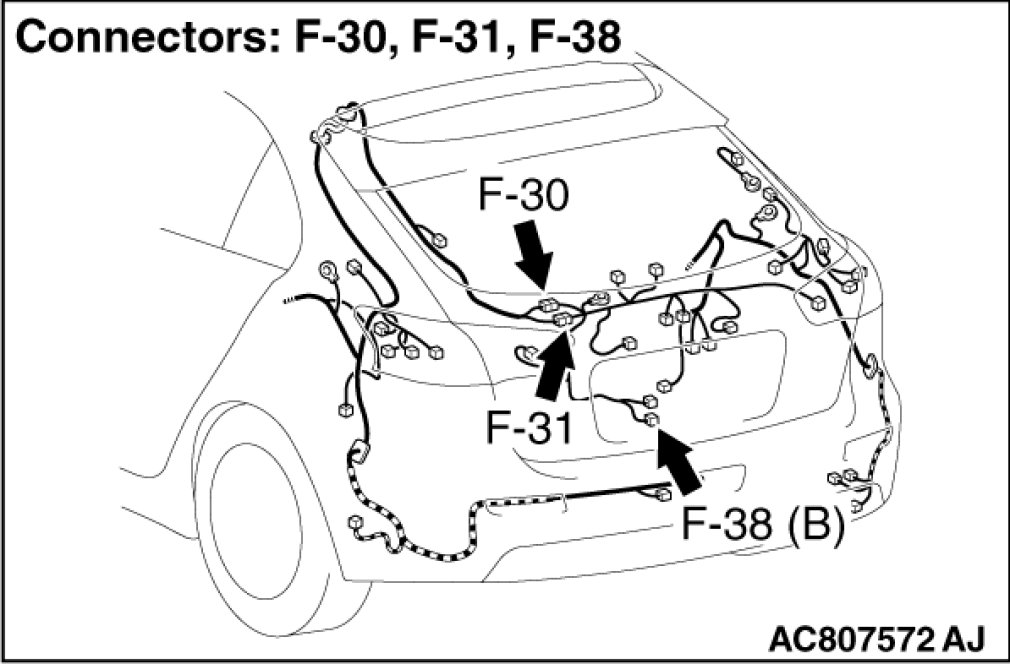 Connectors: F-30, F-31, F-38

F-30

F-31

F-38 (B)

AC807572 AJ