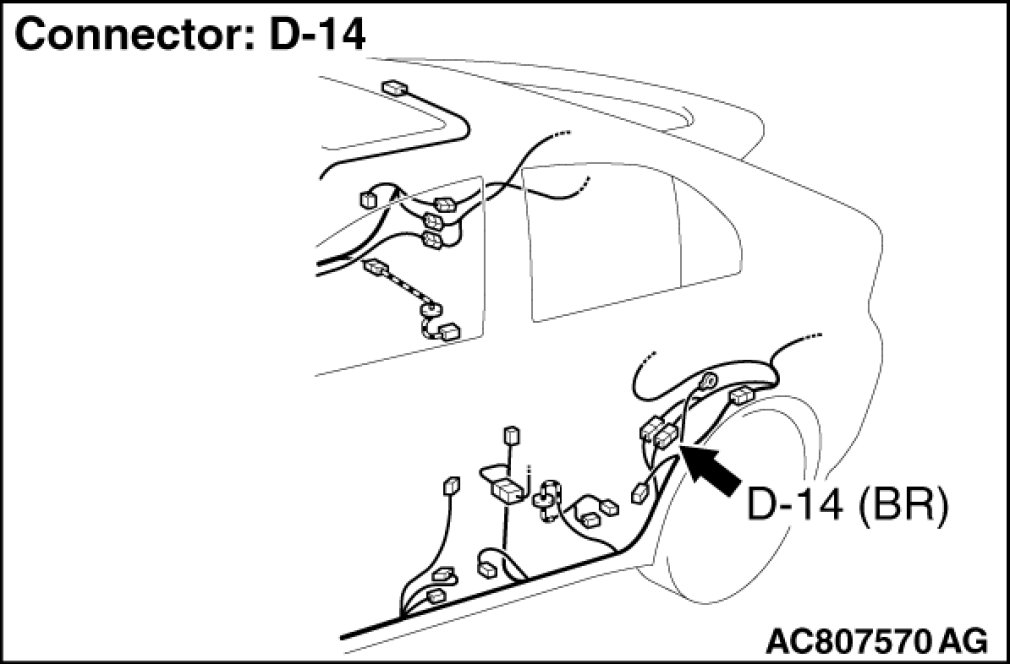 Connector: D-14

D-14 (BR)

AC807570 AG