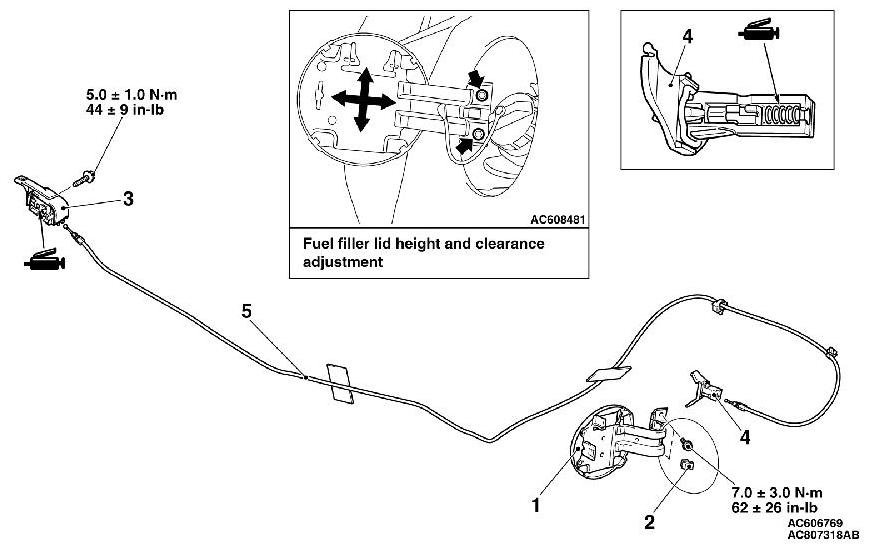 5.0 ± 1.0 N·m
44 ± 9 in-lb

3

AC608481

Fuel filler lid height and clearance adjustment

4

5

4

1

2

7.0 ± 3.0 N·m
62 ± 26 in-lb

AC606769
AC807318AB