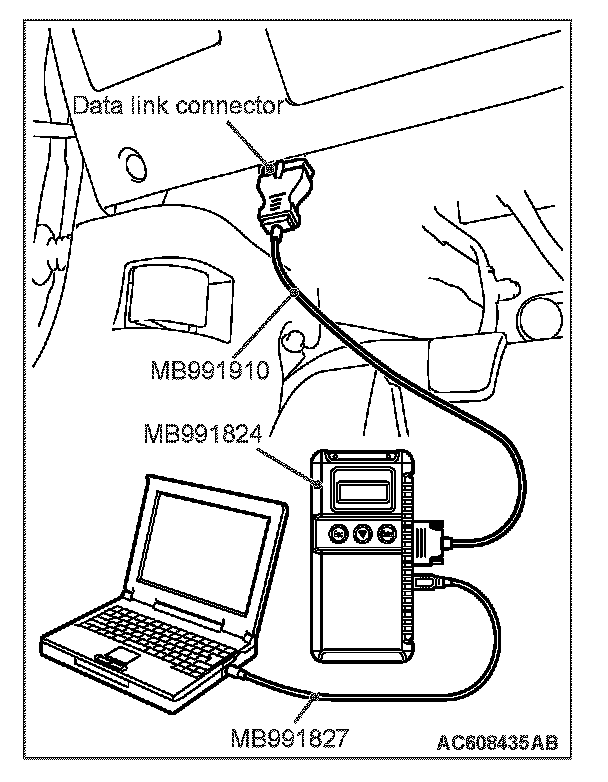 Data link connector
MB991910
MB991824
MB991827
AC608435AB