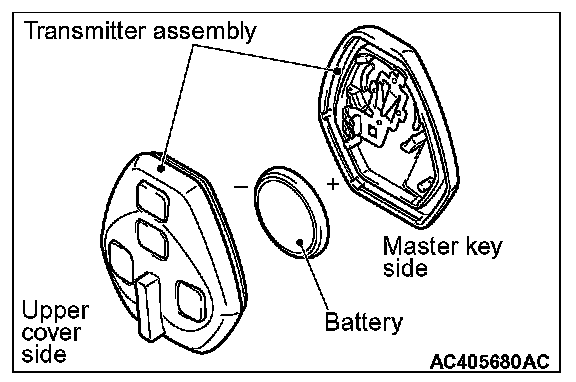 Transmitter assembly

−

+

Master key side

Upper cover side

Battery

AC405680AC