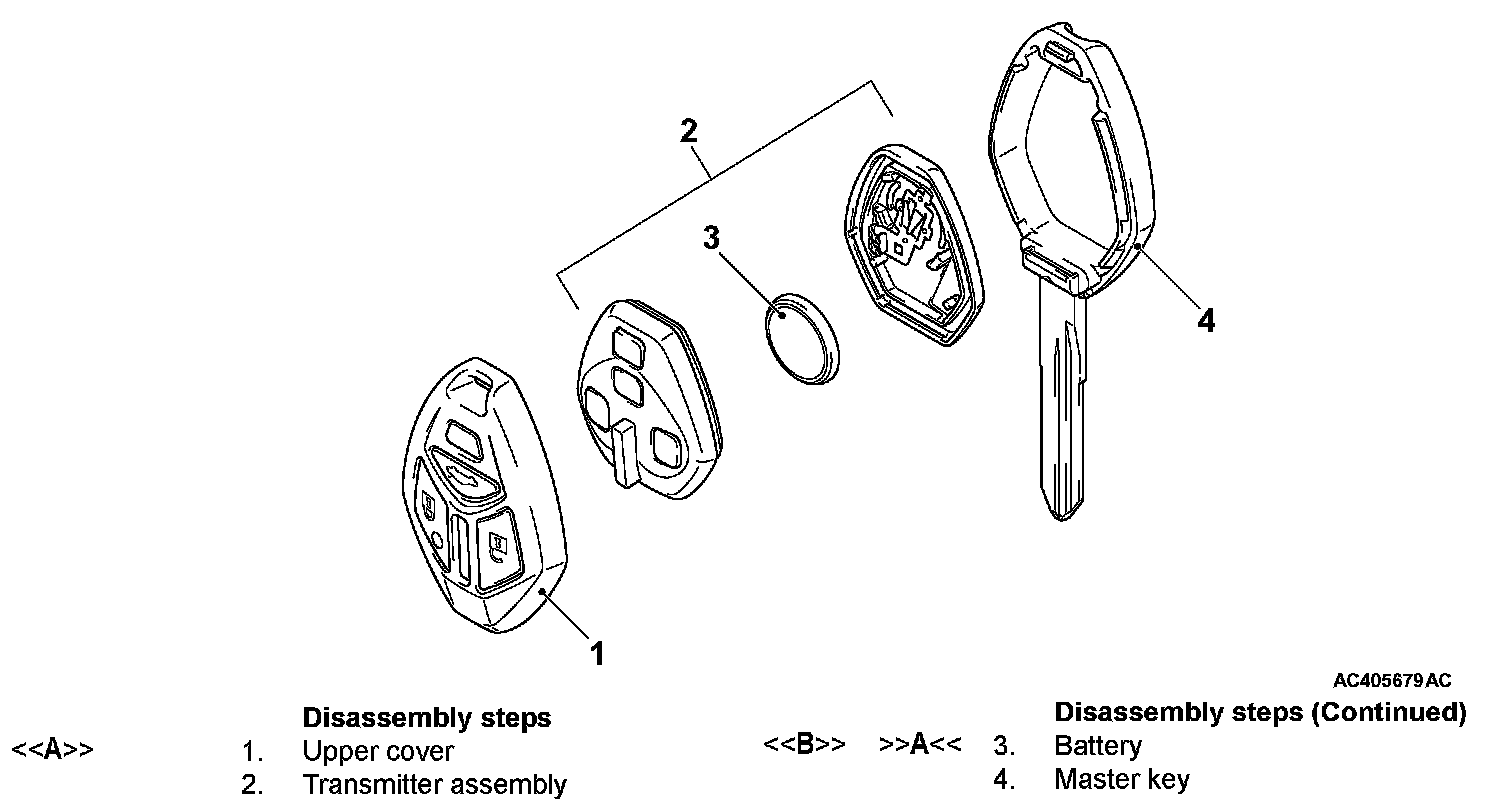 2

3

4

1

AC405679AC

Disassembly steps

<<A>> 1. Upper cover

2. Transmitter assembly

Disassembly steps (Continued)

<<B>> >>A<< 3. Battery

4. Master key