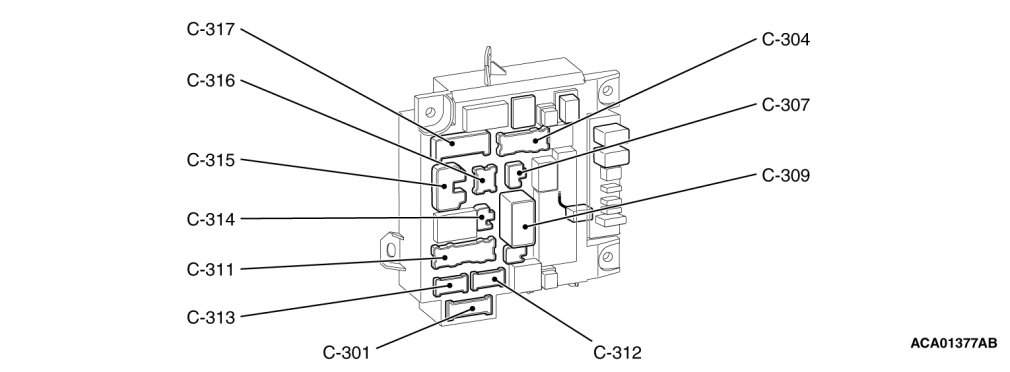 C-317
C-316
C-315
C-314
C-311
C-313
C-301
C-304
C-307
C-309
C-312
ACA01377AB