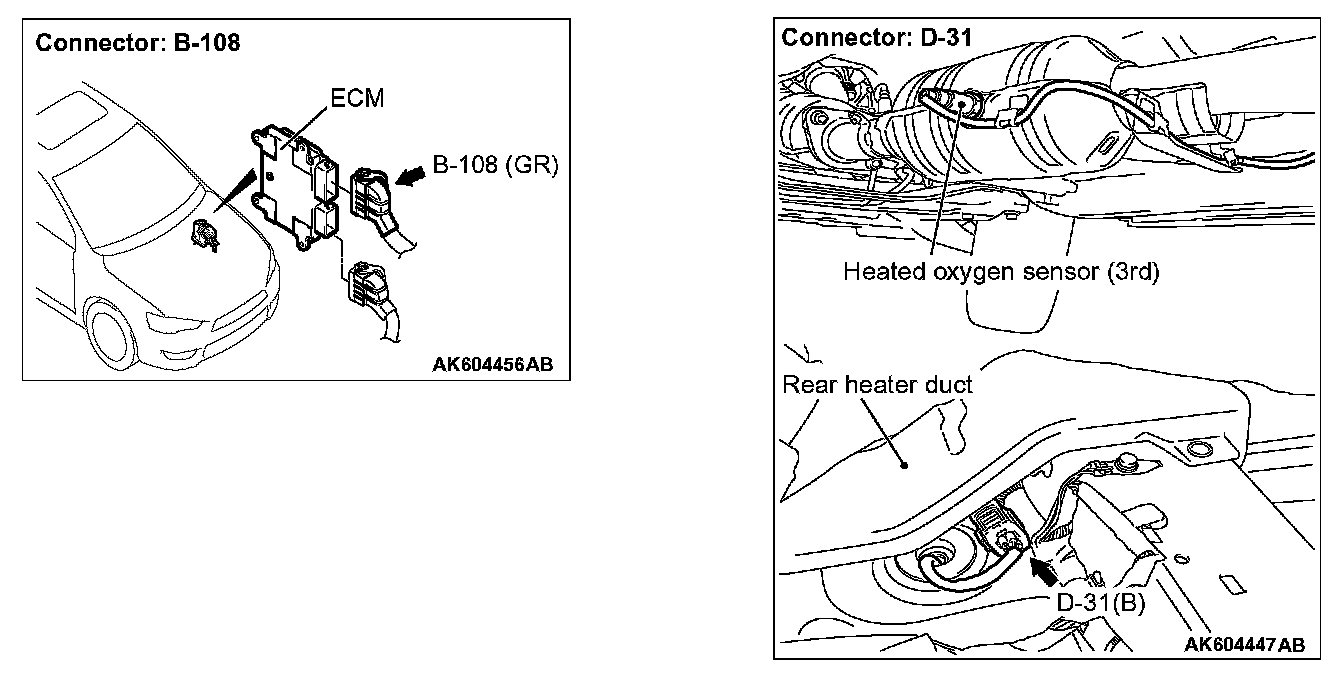 Connector: B-108

ECM

B-108 (GR)

AK604456AB

Connector: D-31

Heated oxygen sensor (3rd)

Rear heater duct

D-31(B)

AK604447AB