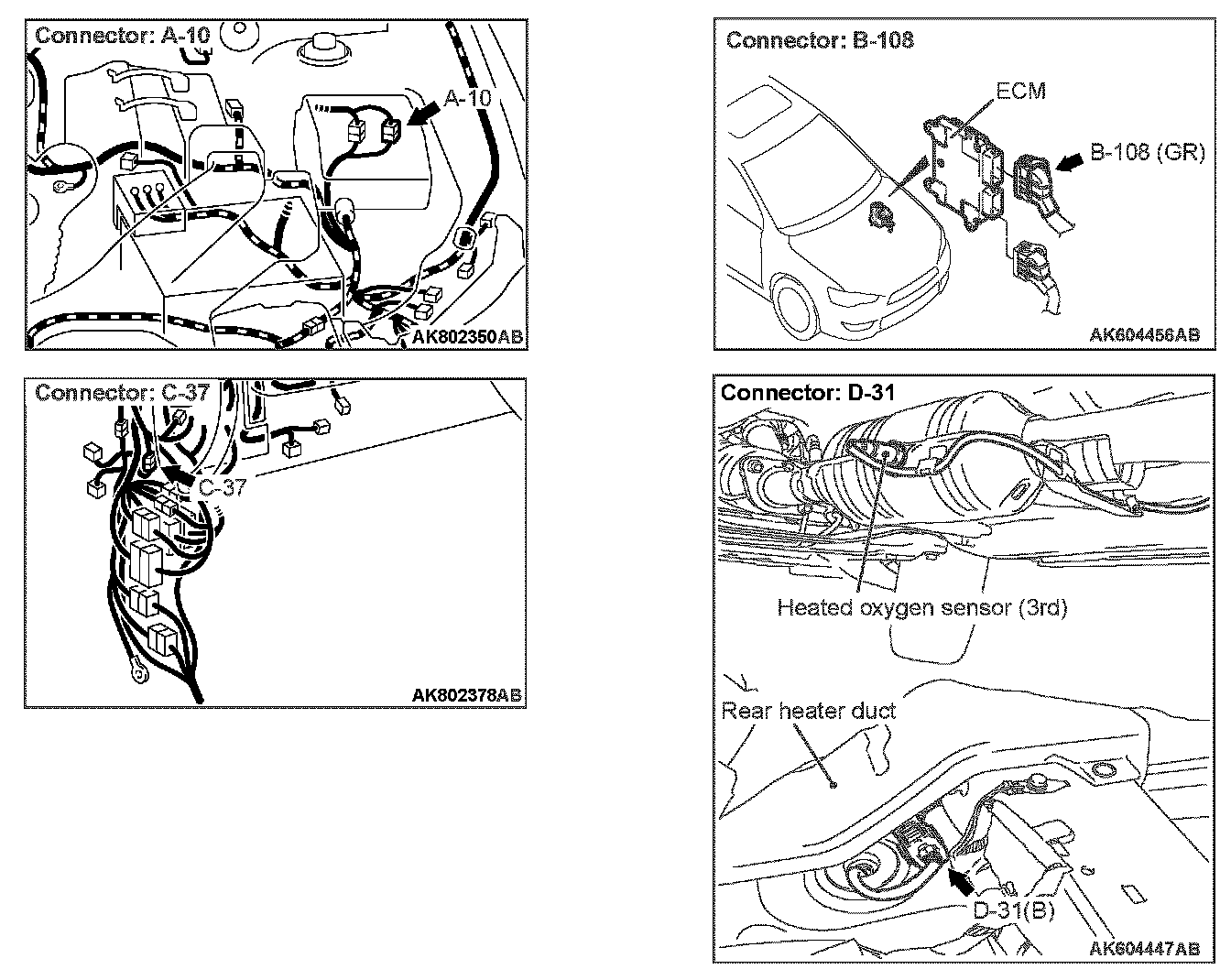 Connector: A-10

A-10

AK802350AB

Connector: C-37

C-37

AK802378AB

Connector: B-108

ECM

B-108 (GR)

AK604456AB

Connector: D-31

Heated oxygen sensor (3rd)

Rear heater duct

D-31(B)

AK604447AB