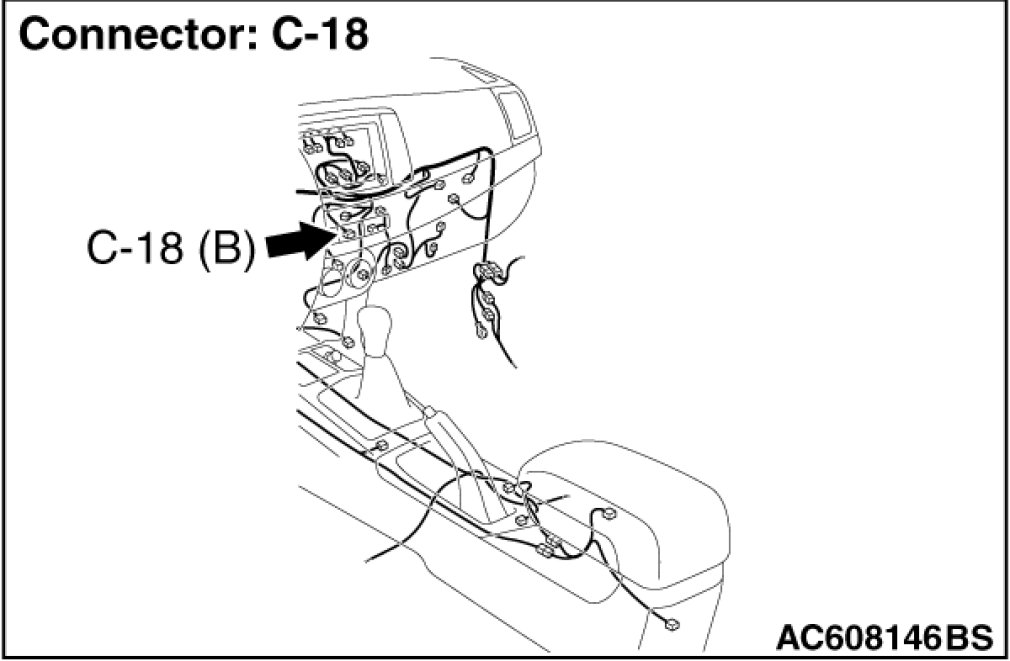 Connector: C-18

C-18 (B)

AC608146BS