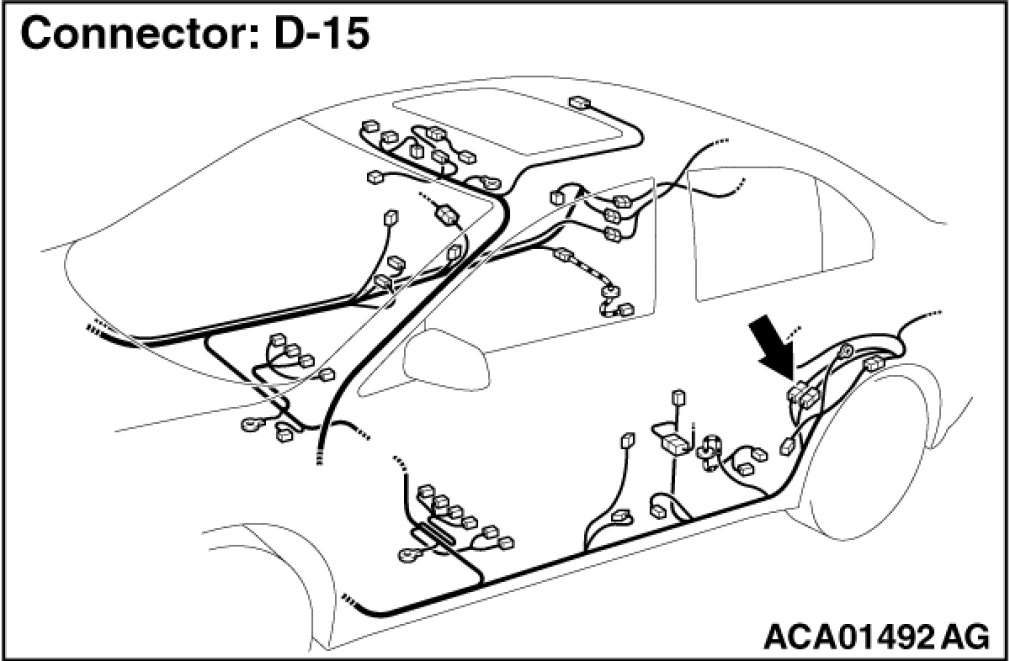 Connector: D-15

ACA01492 AG