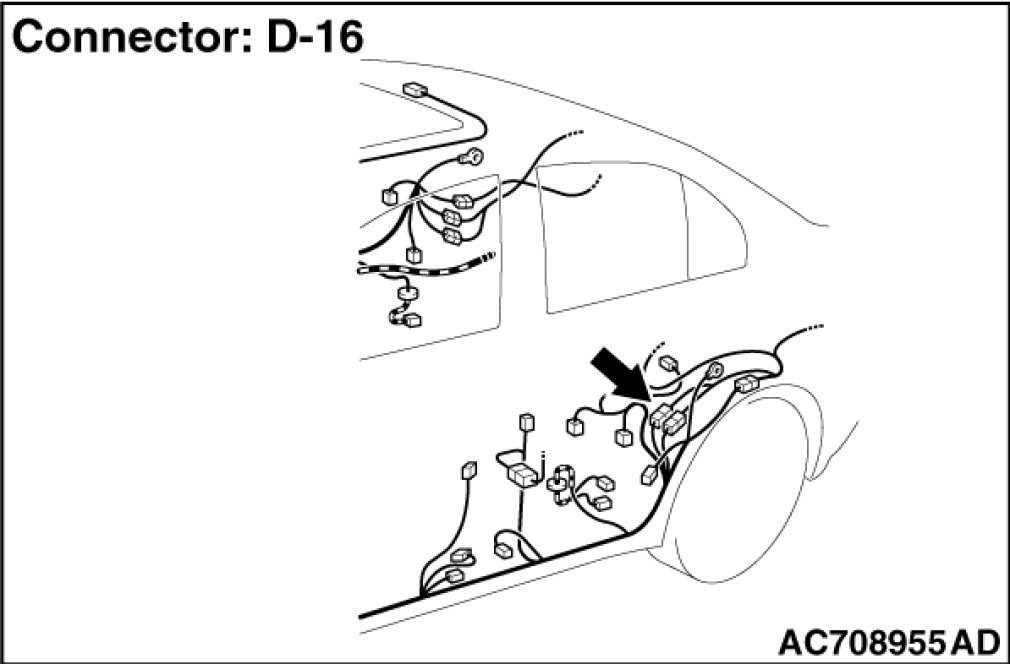 Connector: D-16

AC708955AD