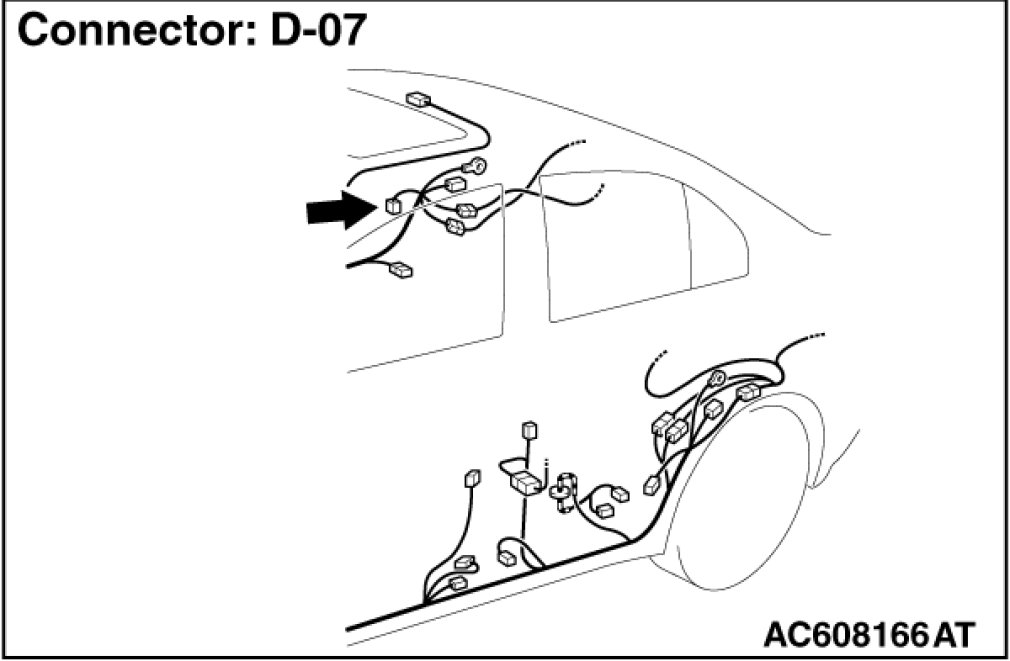 Connector: D-07

AC608166AT