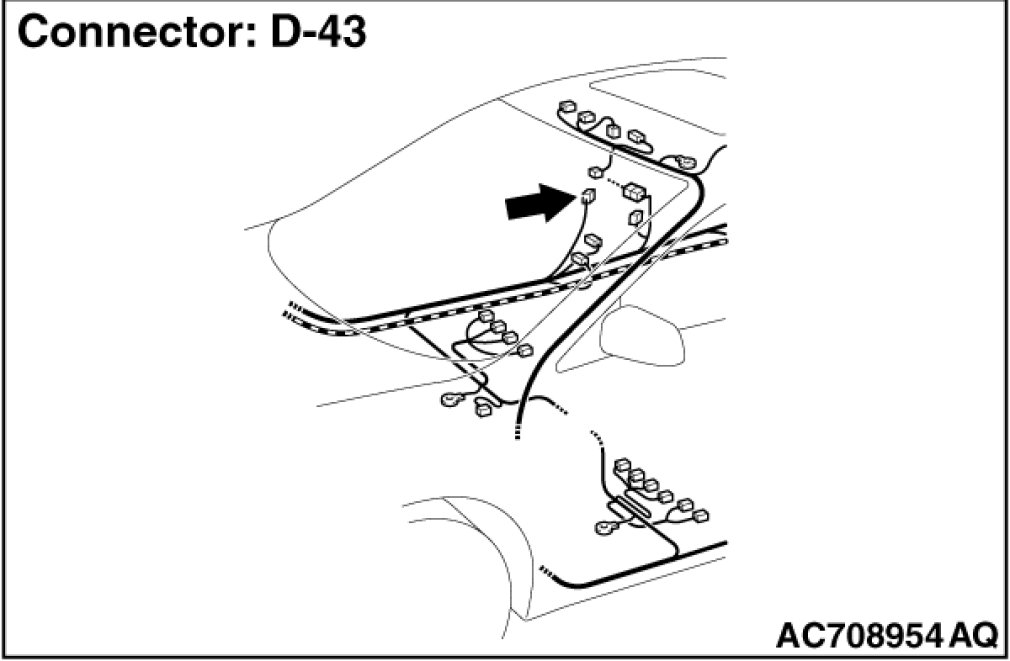 Connector: D-43

AC708954 AQ