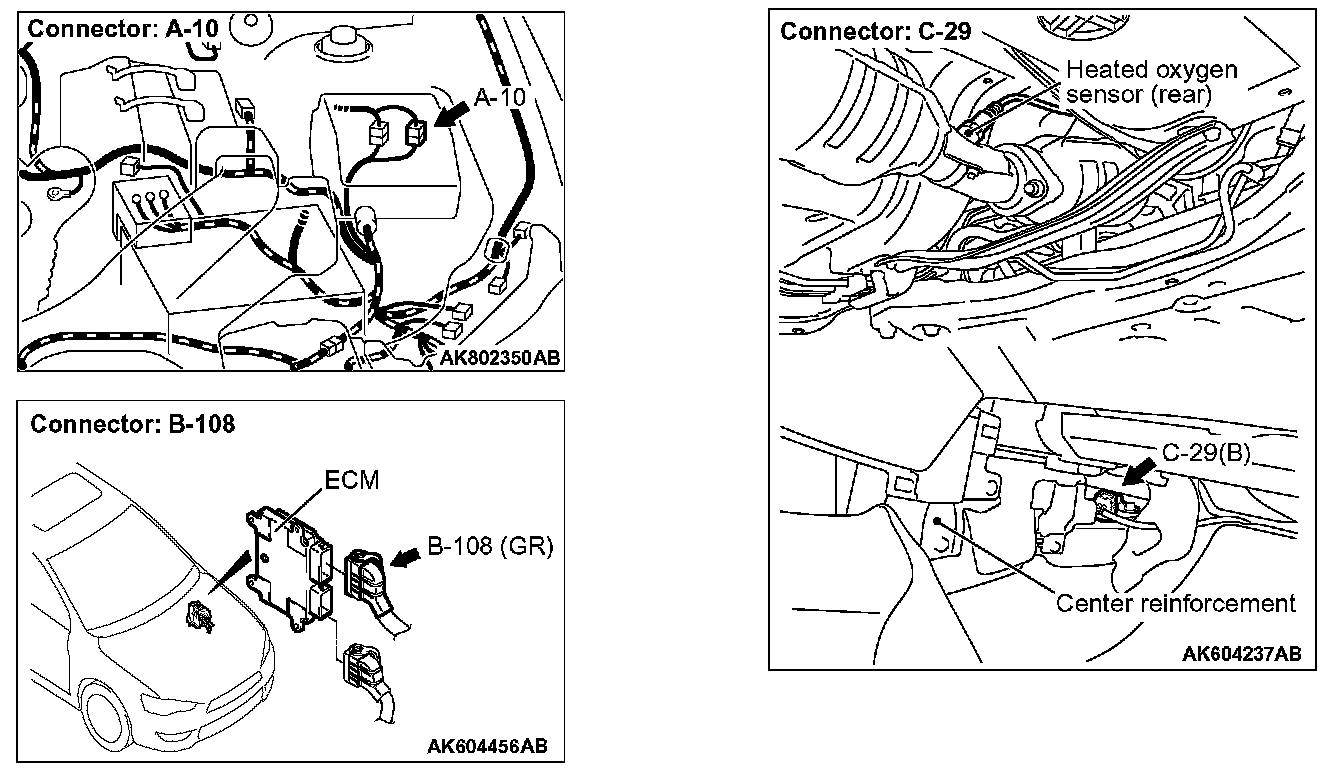 Connector: A-10

A-10

AK802350AB

Connector: B-108

ECM

B-108 (GR)

AK604456AB

Connector: C-29

Heated oxygen sensor (rear)

C-29(B)

Center reinforcement

AK604237AB