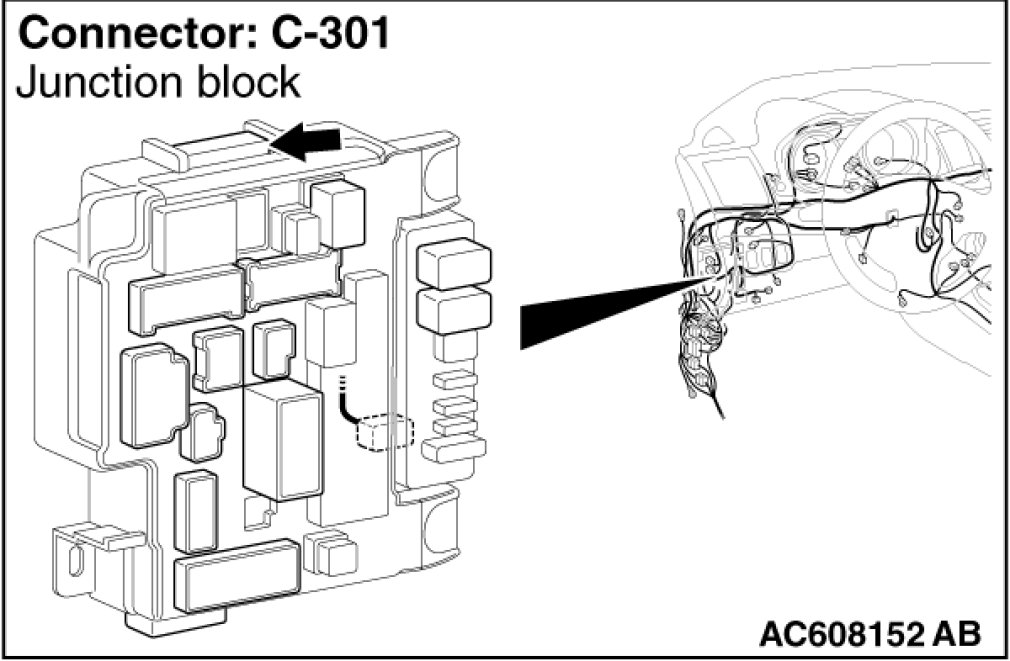 Connector: C-301
Junction block

AC608152 AB