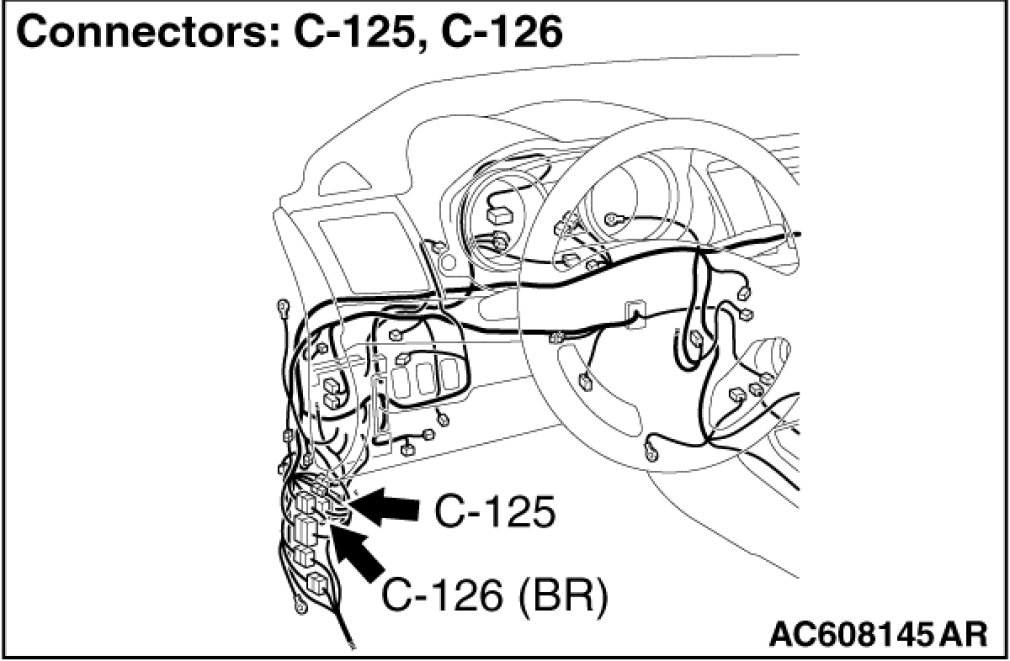 Connectors: C-125, C-126

C-125

C-126 (BR)

AC608145 AR