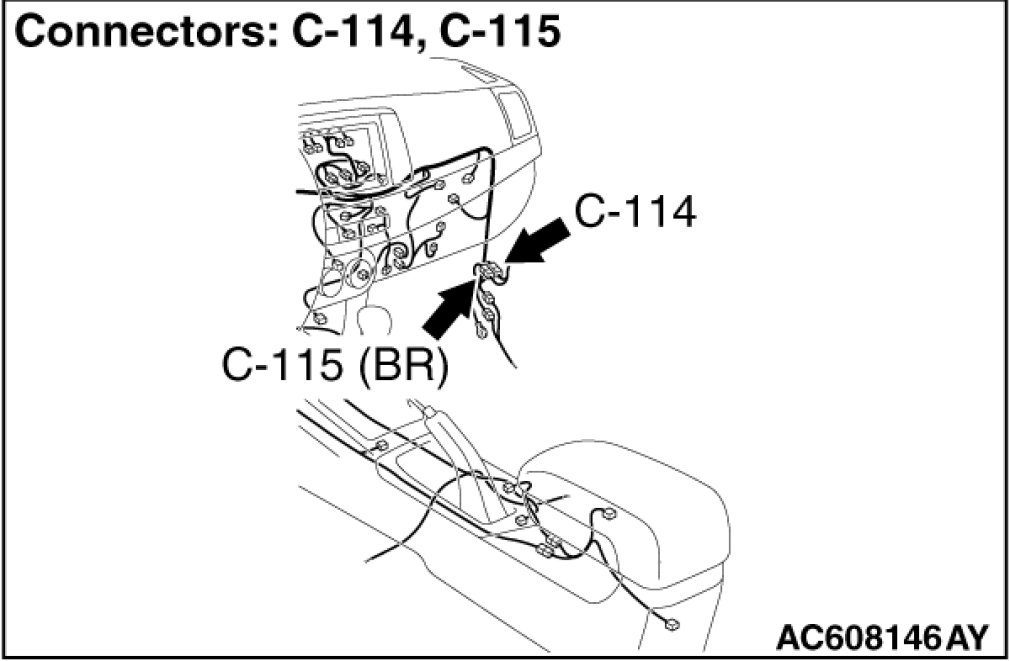 Connectors: C-114, C-115

C-114

C-115 (BR)

AC608146AY