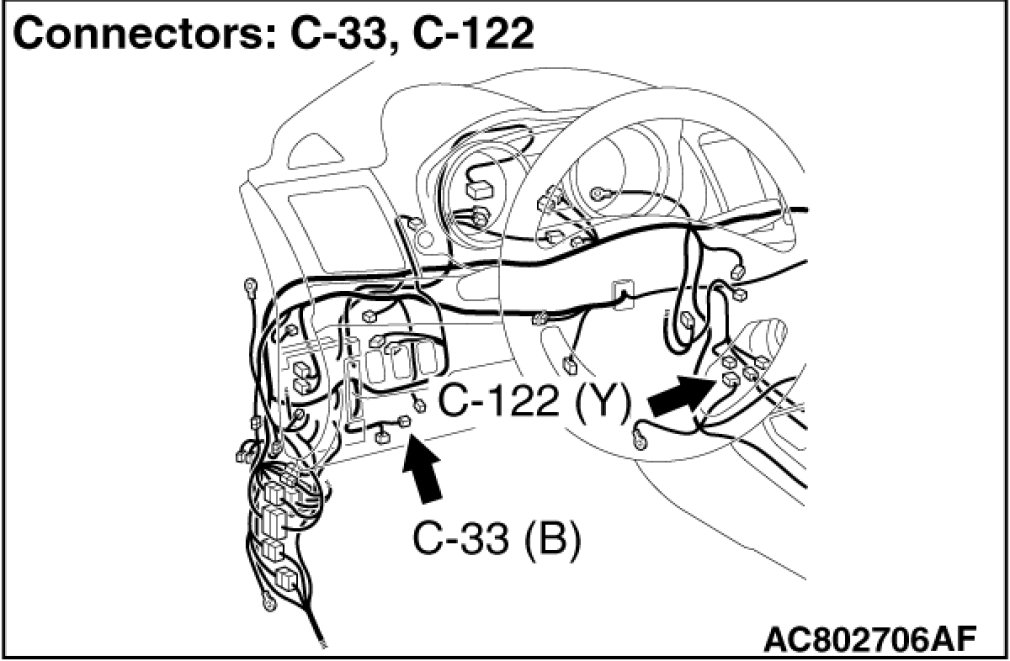 Connectors: C-33, C-122

C-122 (Y)

C-33 (B)

AC802706AF