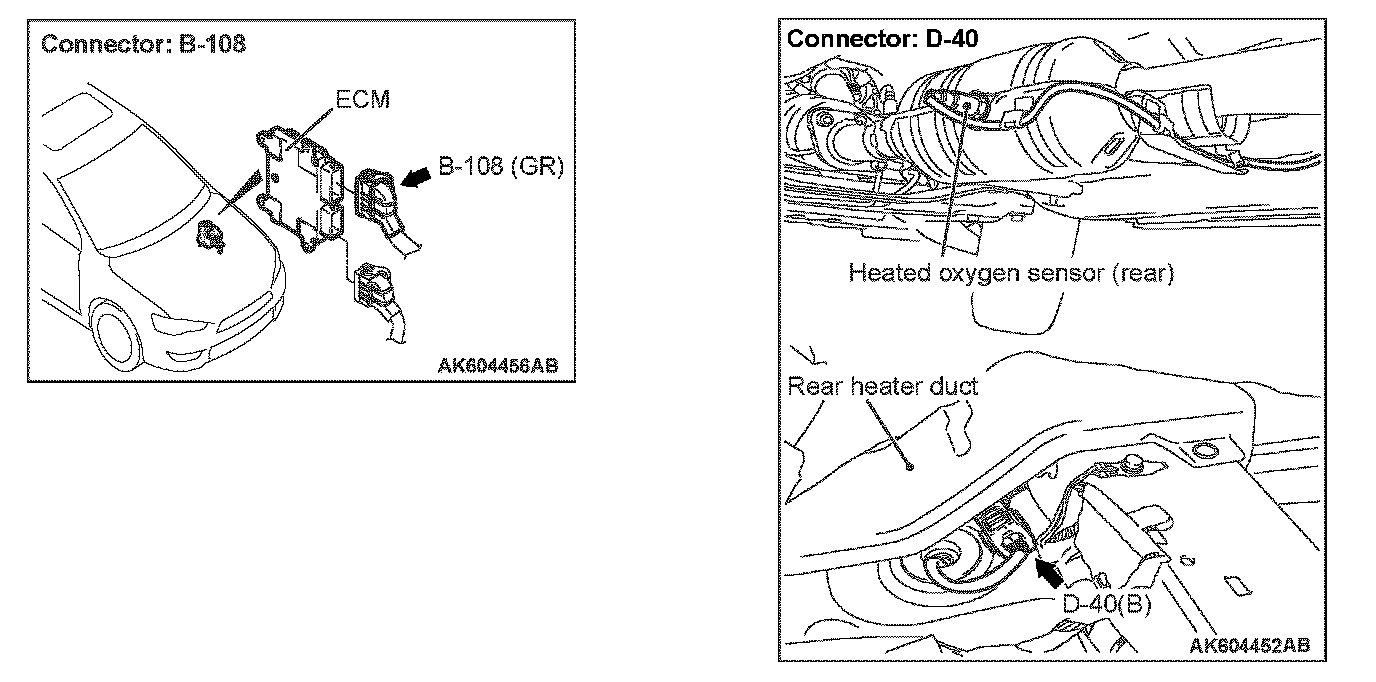 Connector: B-108

ECM

B-108 (GR)

AK604456AB

Connector: D-40

Heated oxygen sensor (rear)

Rear heater duct

D-40(B)

AK604452AB