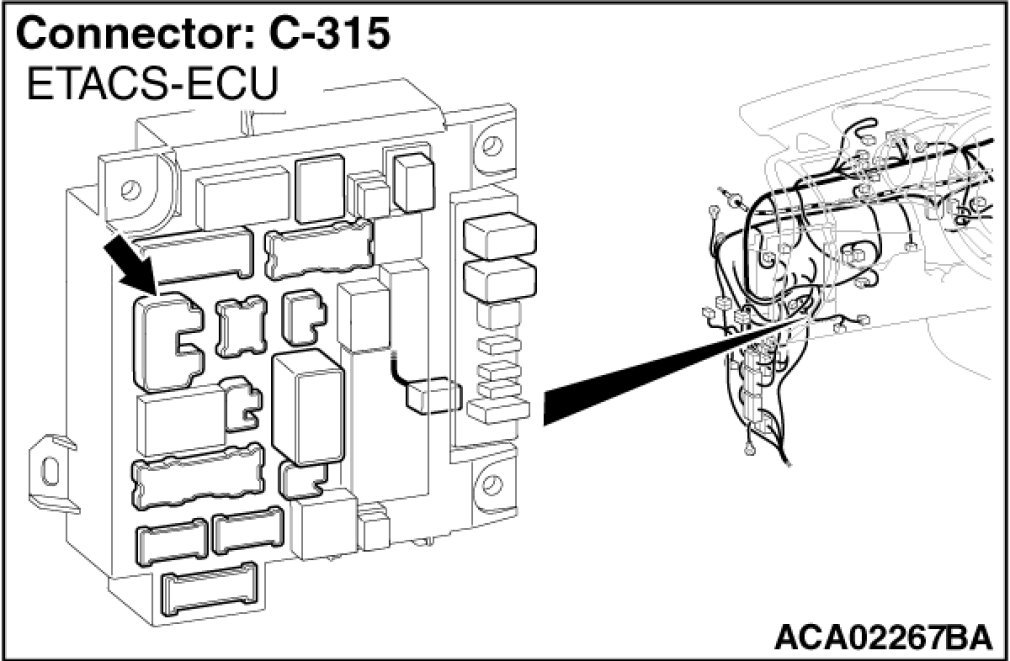 Connector: C-315
ETACS-ECU

ACA02267BA