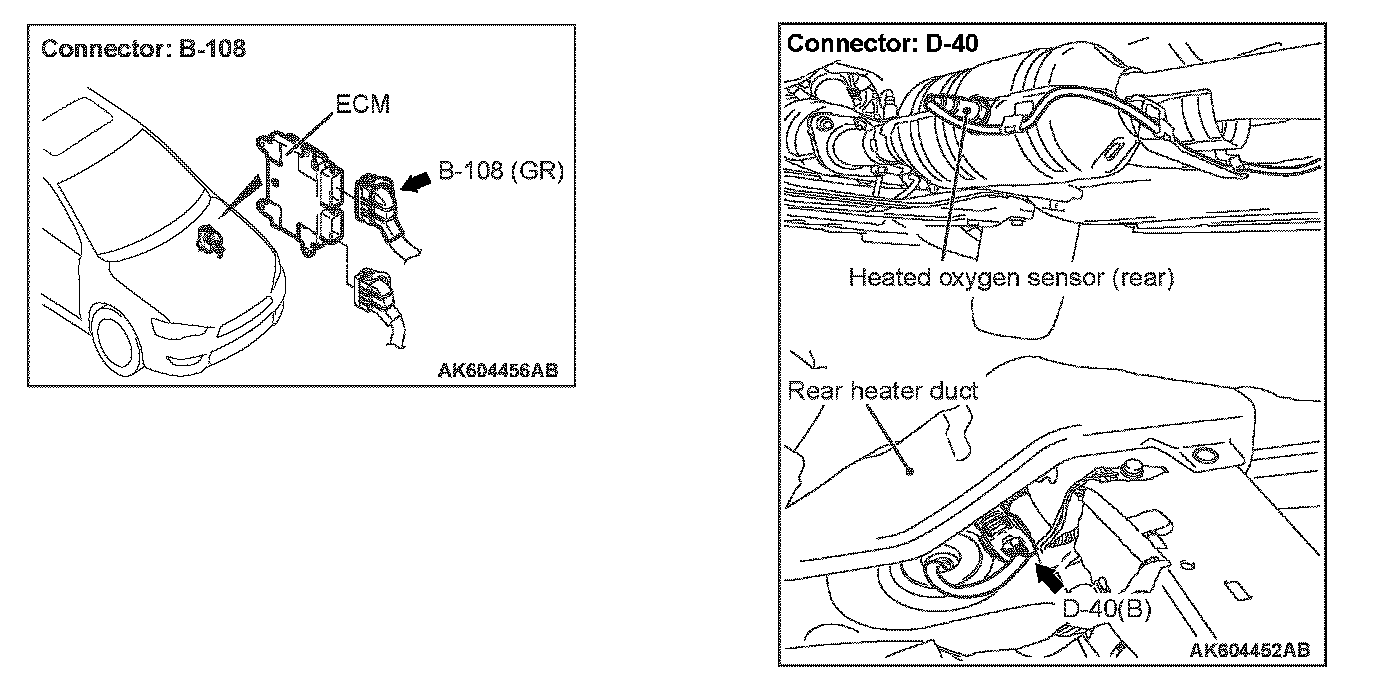 Connector: B-108

ECM

B-108 (GR)

AK604456AB

Connector: D-40

Heated oxygen sensor (rear)

Rear heater duct

D-40(B)

AK604452AB