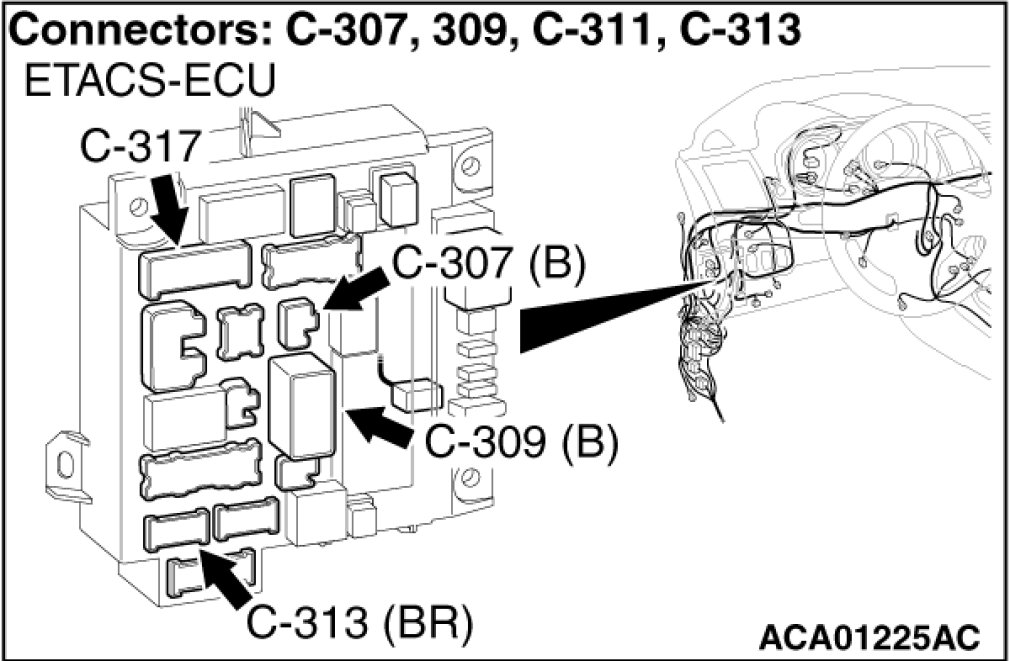 Connectors: C-307, 309, C-311, C-313
ETACS-ECU
C-317
C-307 (B)
C-309 (B)
C-313 (BR)
ACA01225AC