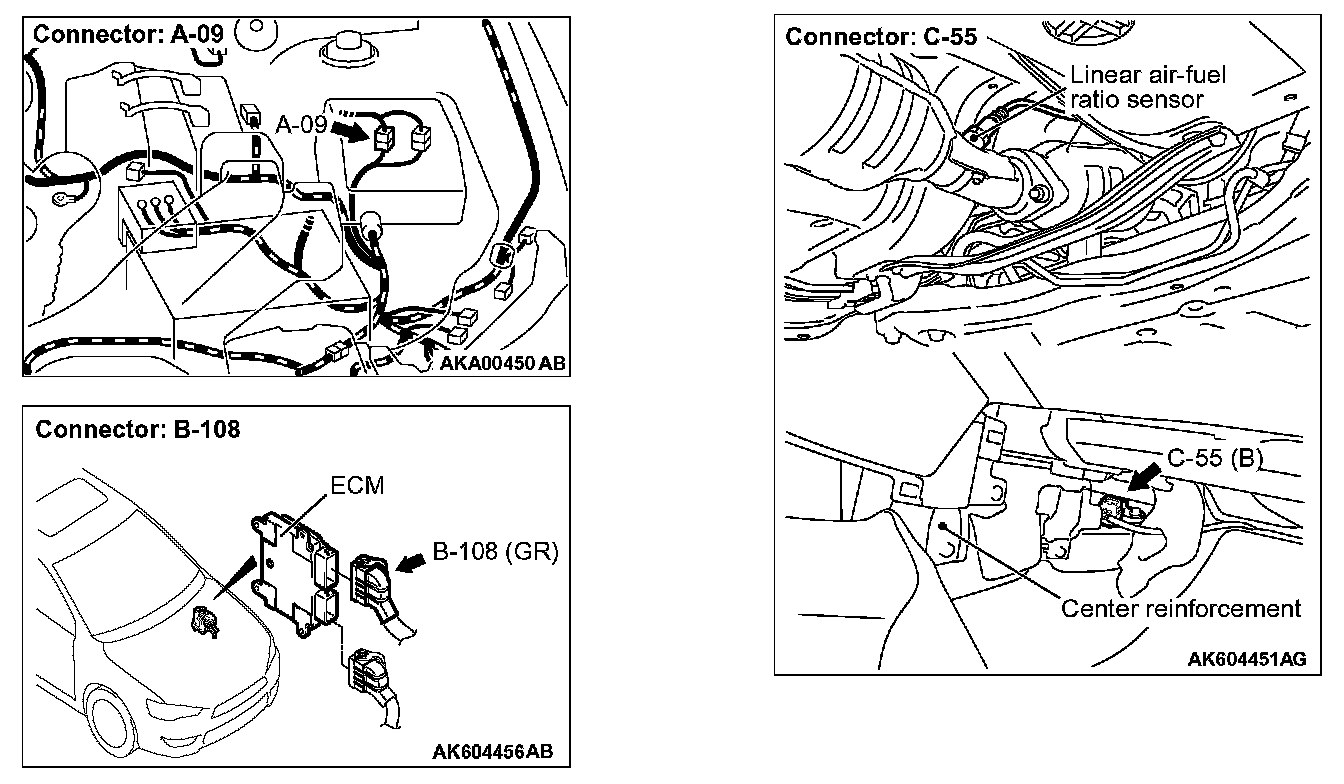 Connector: A-09

A-09

AKA00450 AB

Connector: B-108

ECM

B-108 (GR)

AK604456AB

Connector: C-55

Linear air-fuel ratio sensor

C-55 (B)

Center reinforcement

AK604451AG