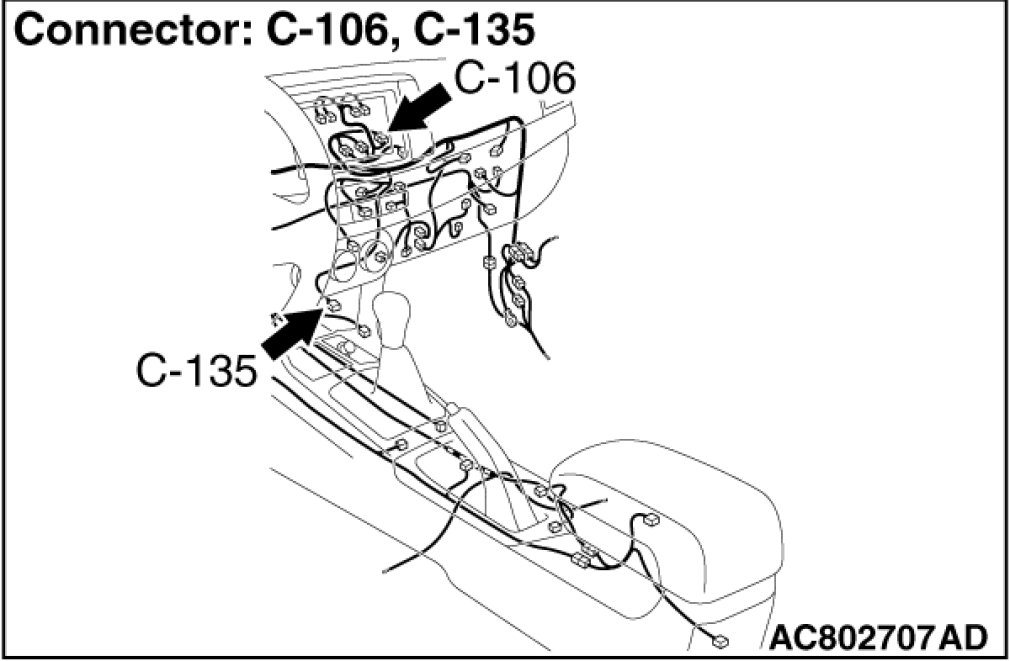 Connector: C-106, C-135

C-106

C-135

AC802707AD