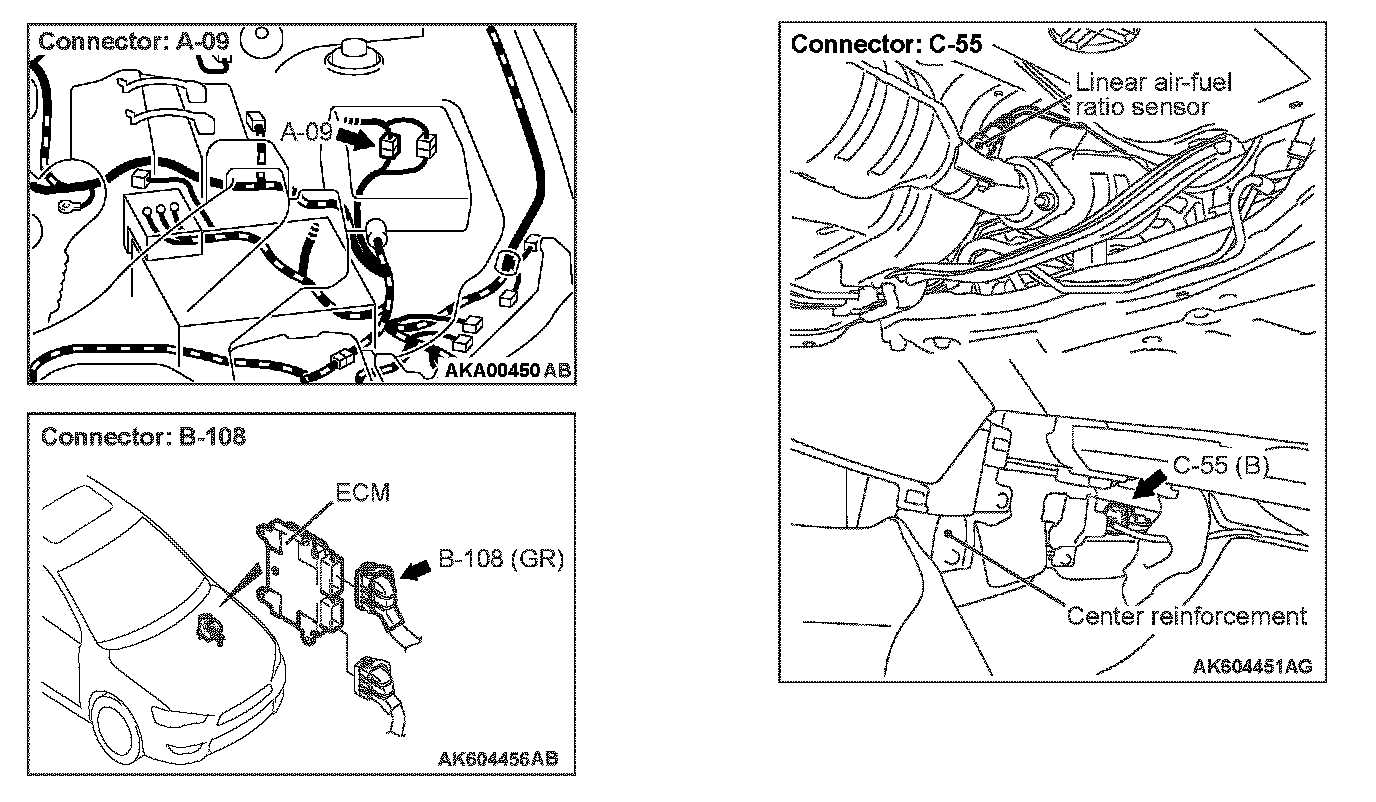 Connector: A-09

A-09

AKA00450 AB

Connector: B-108

ECM

B-108 (GR)

AK604456AB

Connector: C-55

Linear air-fuel ratio sensor

C-55 (B)

Center reinforcement

AK604451AG