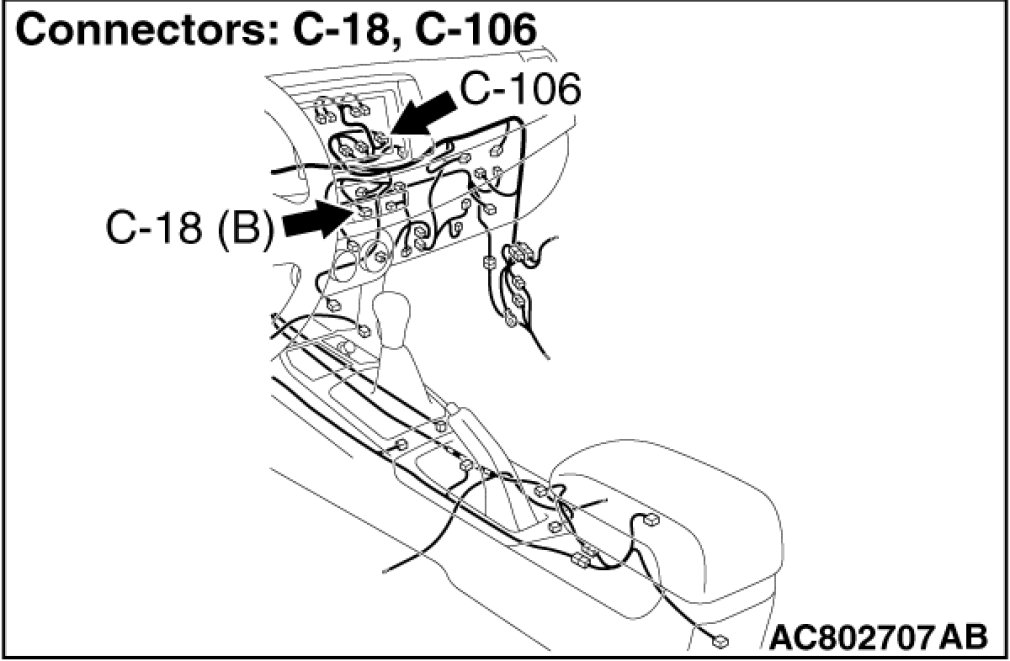 Connectors: C-18, C-106

C-106

C-18 (B)

AC802707AB