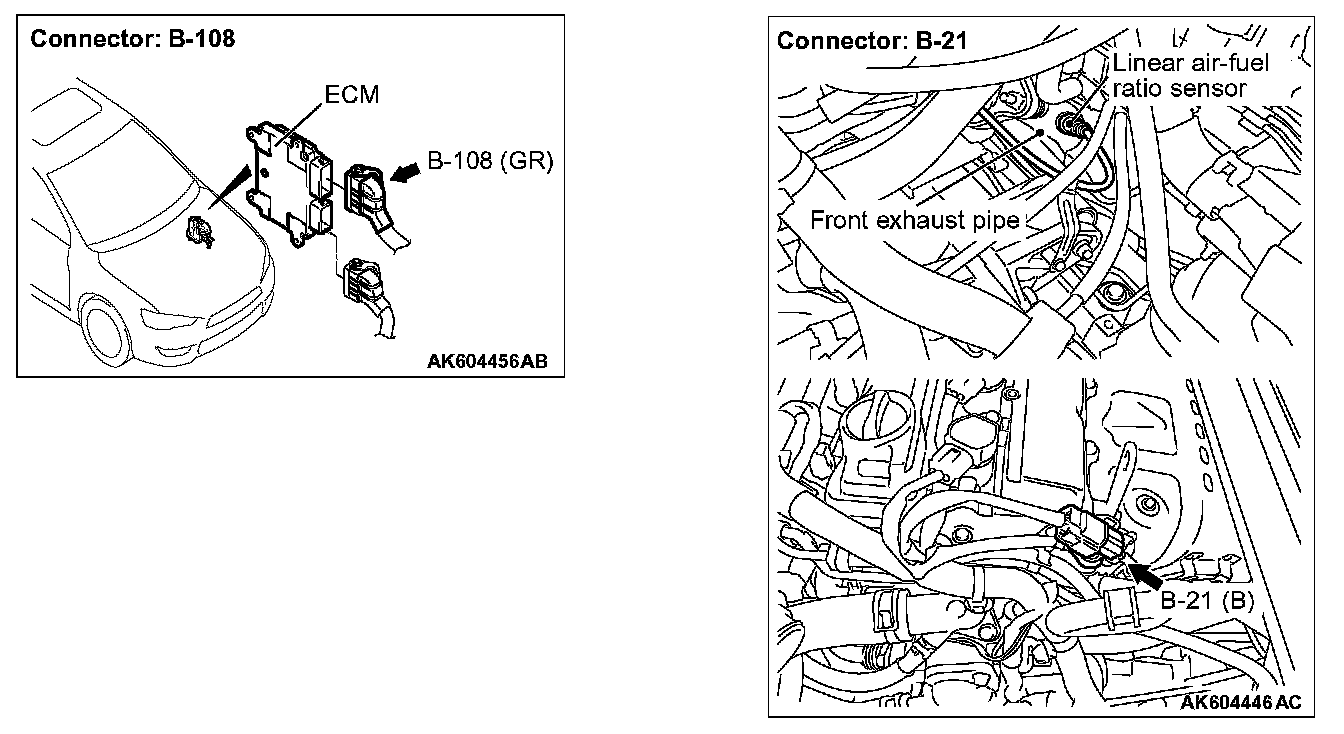 Connector: B-108

ECM

B-108 (GR)

AK604456AB

Connector: B-21

Linear air-fuel ratio sensor

Front exhaust pipe

B-21 (B)

AK604446 AC