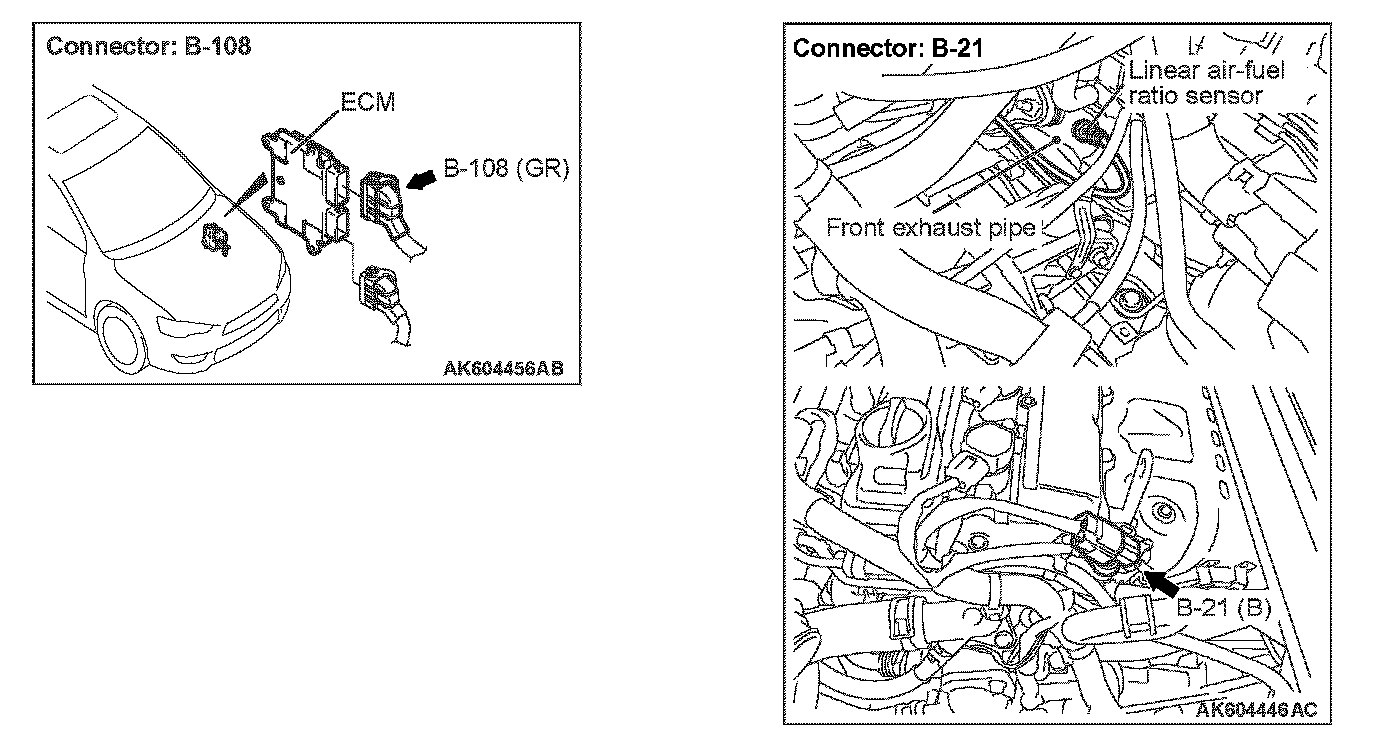 Connector: B-108

ECM

B-108 (GR)

AK604456AB

Connector: B-21

Linear air-fuel ratio sensor

Front exhaust pipe

B-21 (B)

AK604446AC