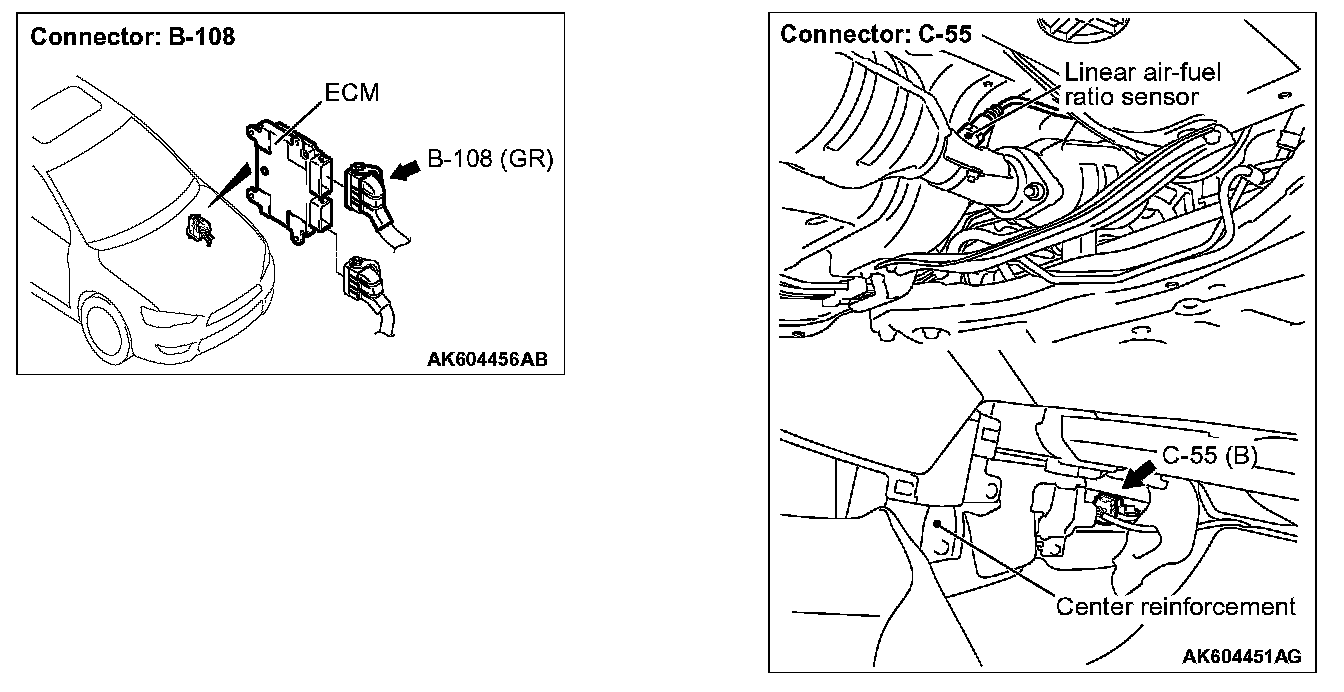 Connector: B-108

ECM

B-108 (GR)

AK604456AB

Connector: C-55

Linear air-fuel ratio sensor

C-55 (B)

Center reinforcement

AK604451AG