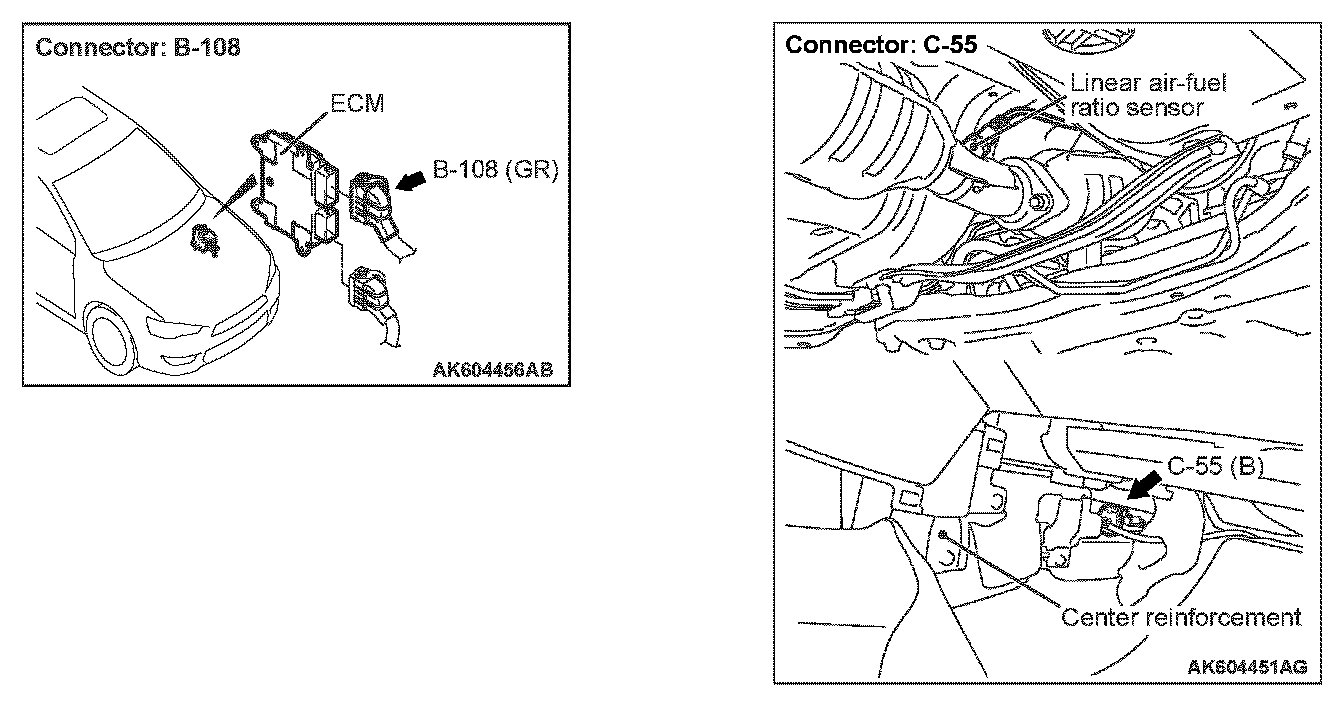 Connector: B-108

ECM

B-108 (GR)

AK604456AB

Connector: C-55

Linear air-fuel ratio sensor

C-55 (B)

Center reinforcement

AK604451AG