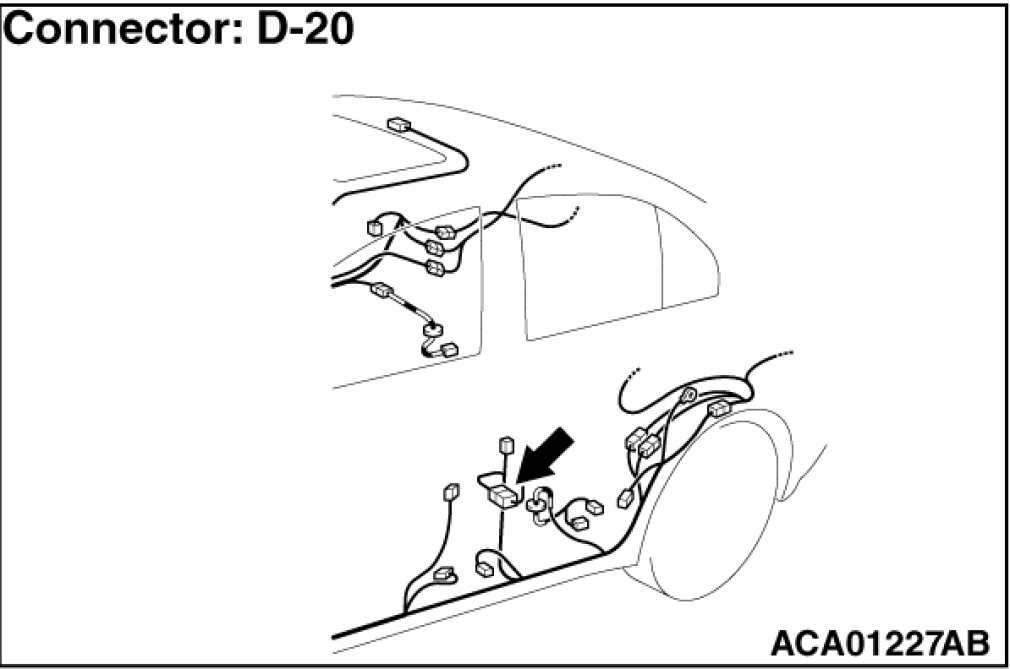 Connector: D-20

ACA01227AB