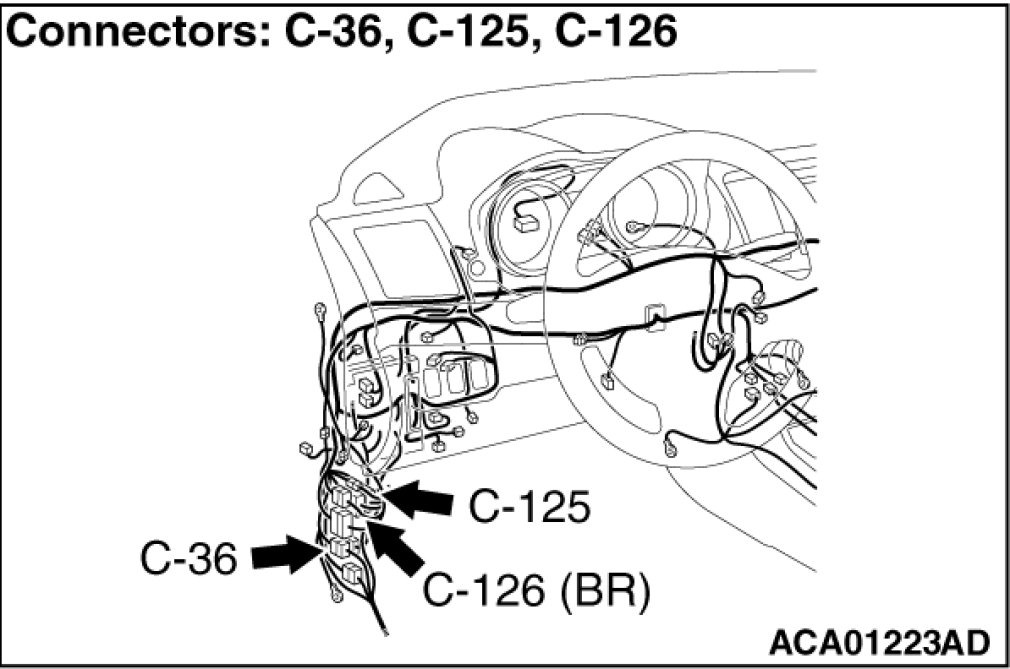 Connectors: C-36, C-125, C-126

C-125

C-36

C-126 (BR)

ACA01223AD