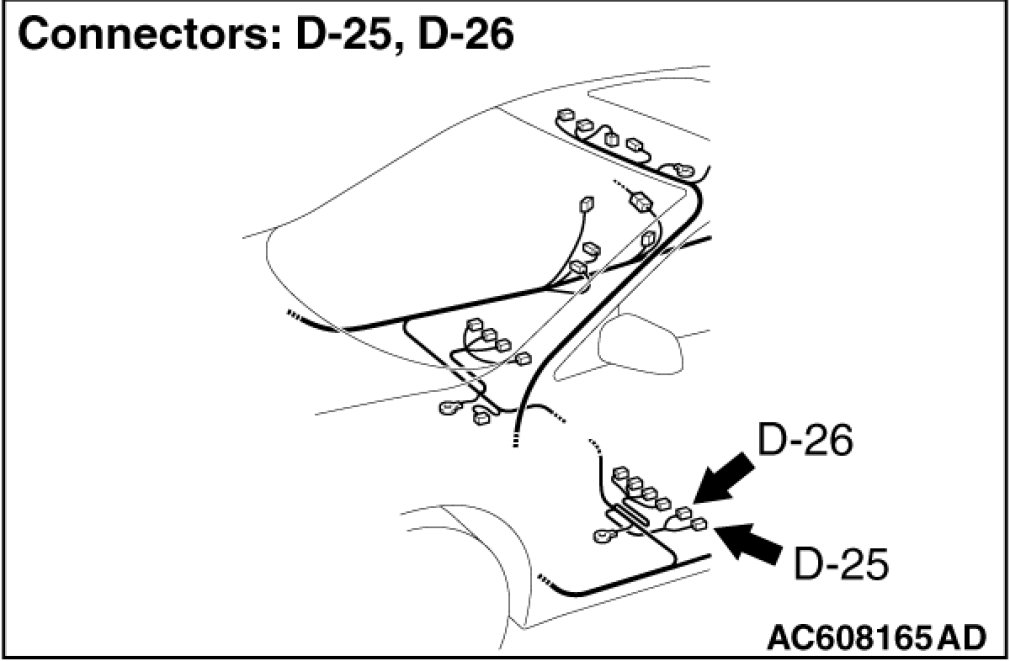 Connectors: D-25, D-26

D-26

D-25

AC608165AD