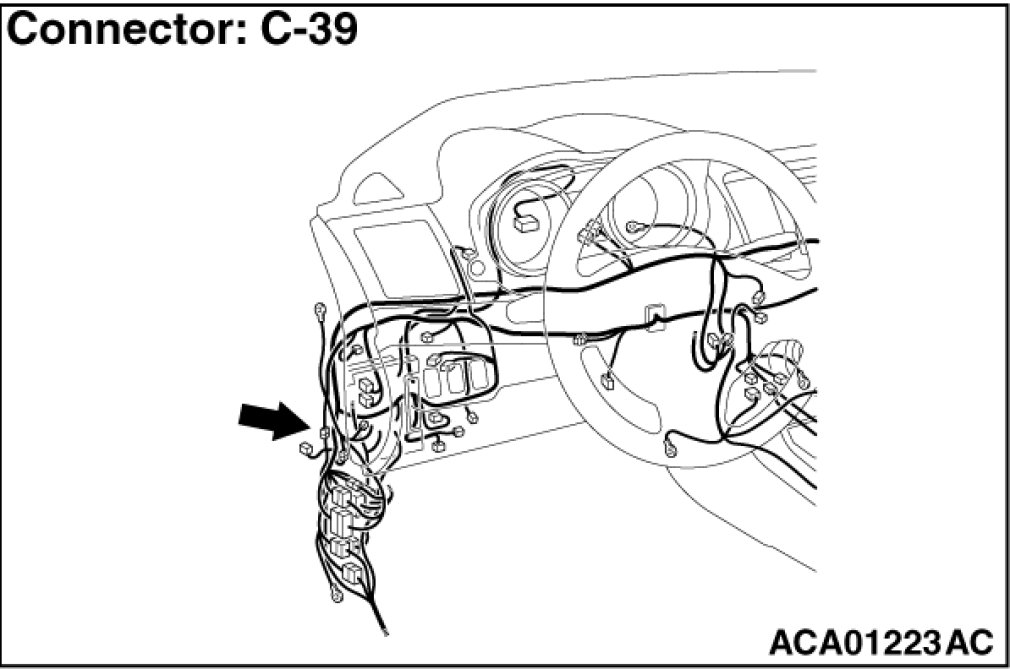 Connector: C-39

ACA01223AC