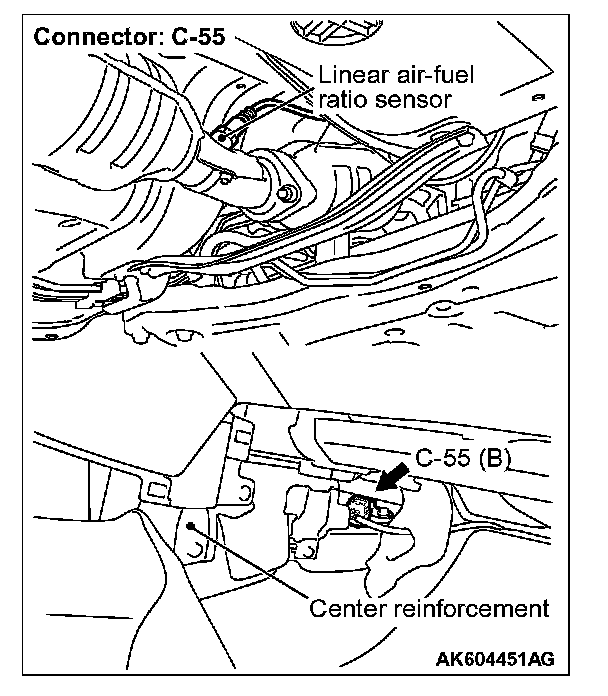 Connector: C-55

Linear air-fuel ratio sensor

C-55 (B)

Center reinforcement

AK604451AG