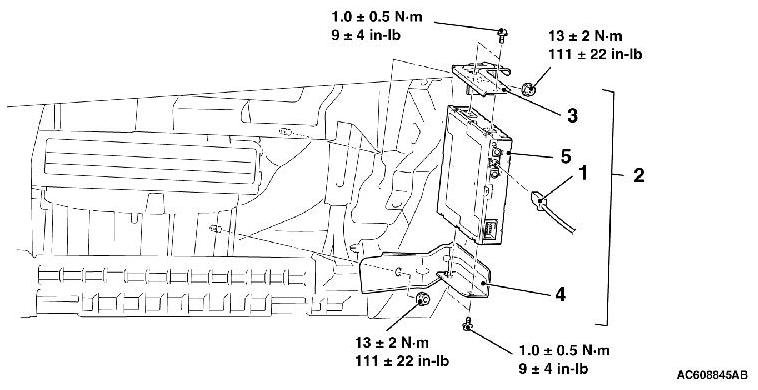 1.0 ± 0.5 N·m
9 ± 4 in-lb

13 ± 2 N·m
111 ± 22 in-lb

3

5

1

2

4

13 ± 2 N·m
111 ± 22 in-lb

1.0 ± 0.5 N·m
9 ± 4 in-lb

AC608845AB