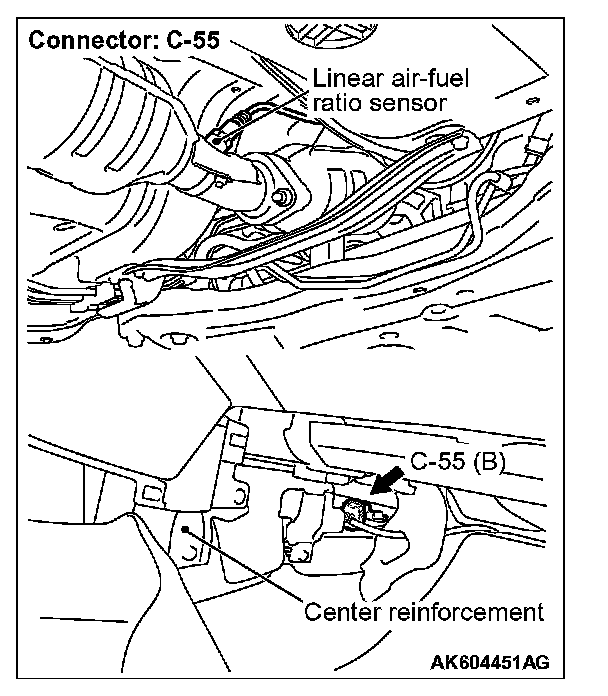 Connector: C-55

Linear air-fuel ratio sensor

C-55 (B)

Center reinforcement

AK604451AG