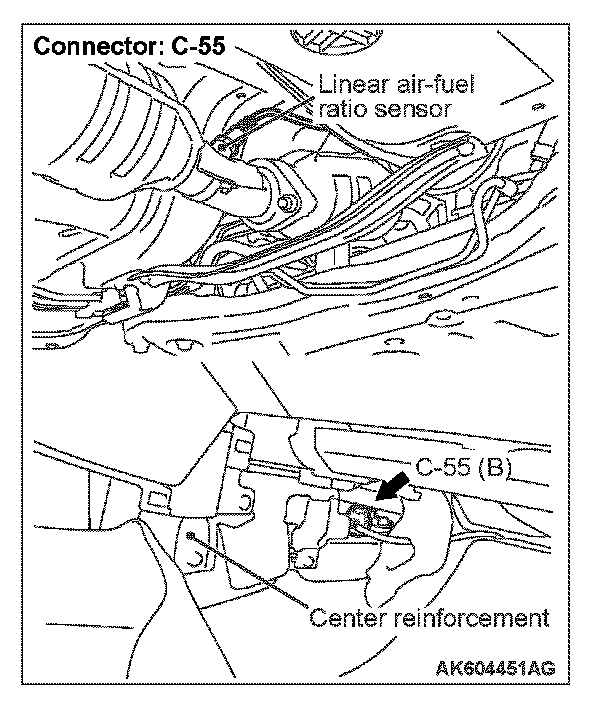 Connector: C-55

Linear air-fuel ratio sensor

C-55 (B)

Center reinforcement

AK604451AG