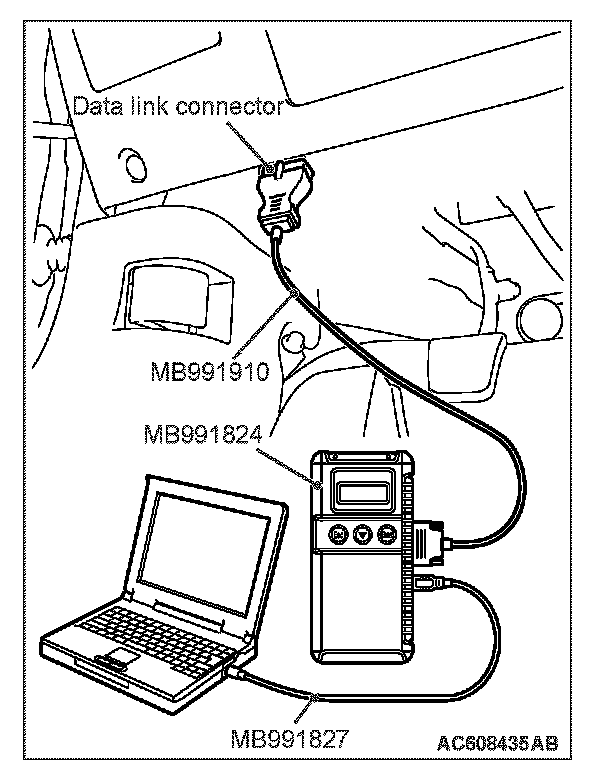 Data link connector
MB991910
MB991824
MB991827
AC608435AB