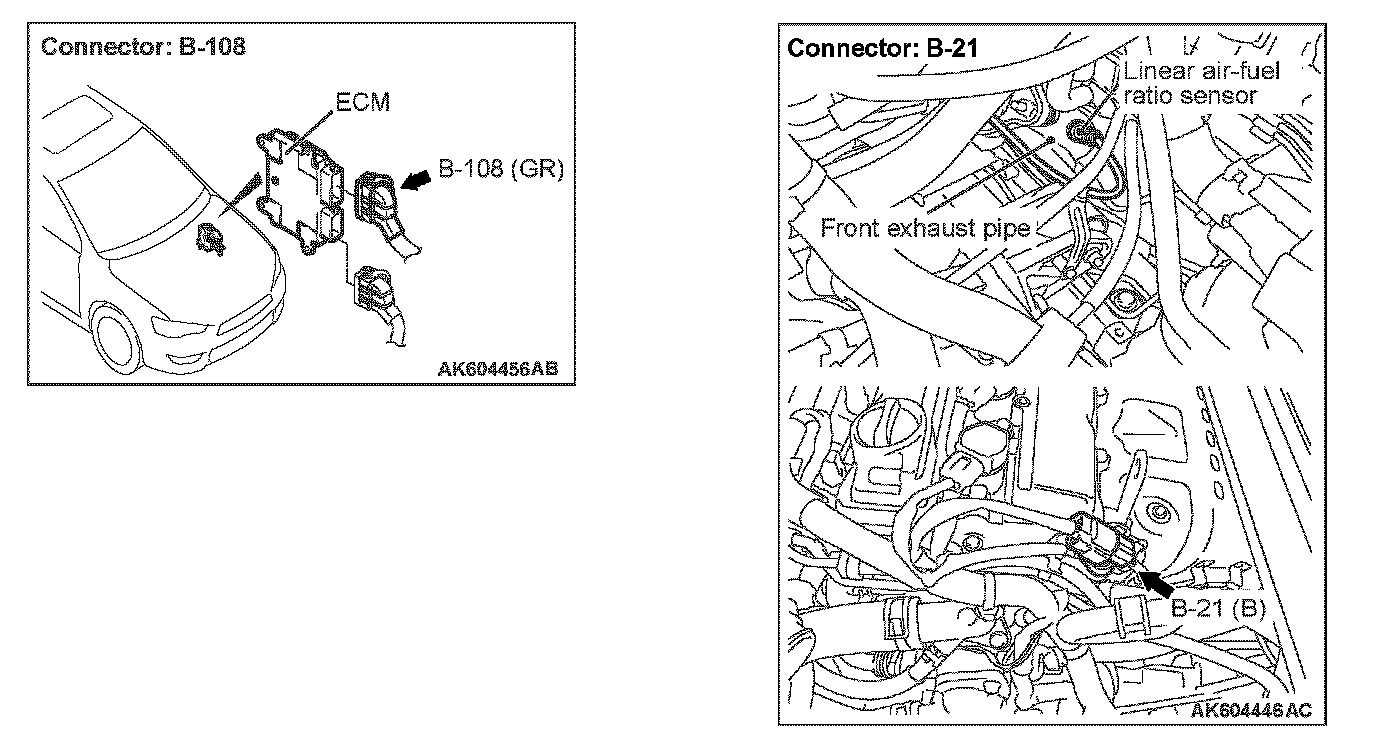 Connector: B-108

ECM

B-108 (GR)

AK604456AB

Connector: B-21

Linear air-fuel ratio sensor

Front exhaust pipe

B-21 (B)

AK604446AC