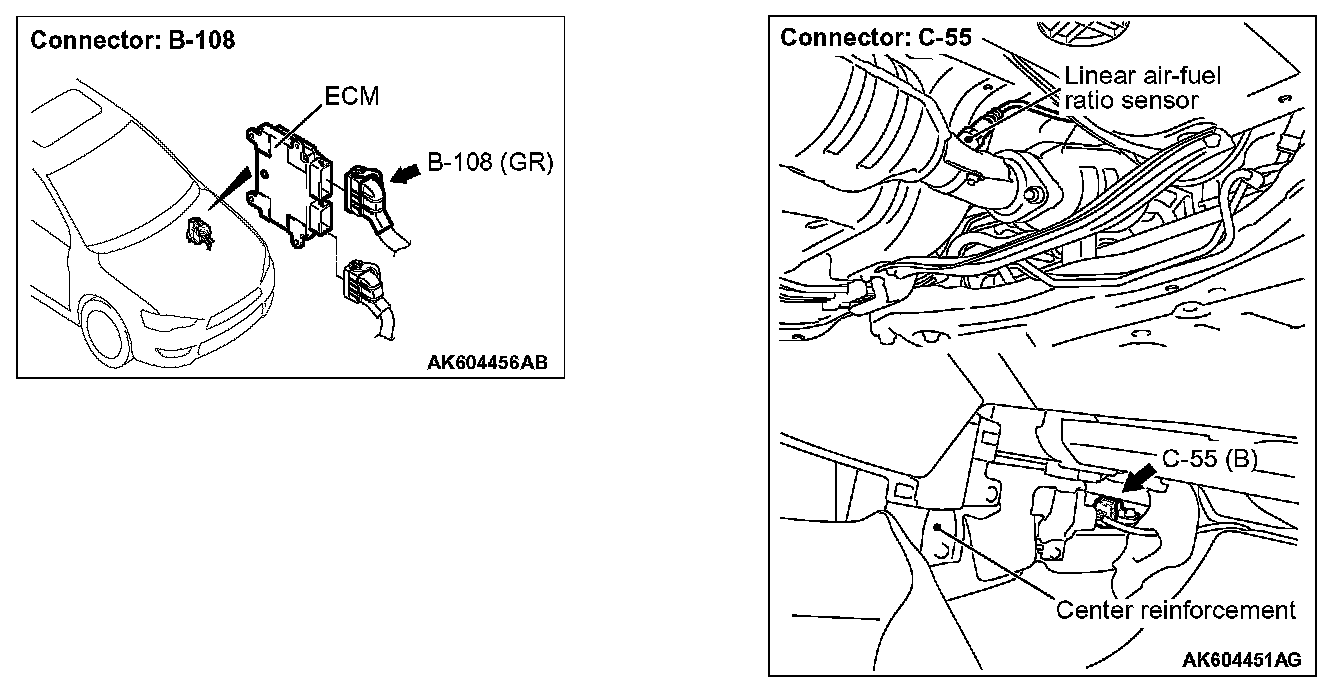 Connector: B-108

ECM

B-108 (GR)

AK604456AB

Connector: C-55

Linear air-fuel ratio sensor

C-55 (B)

Center reinforcement

AK604451AG