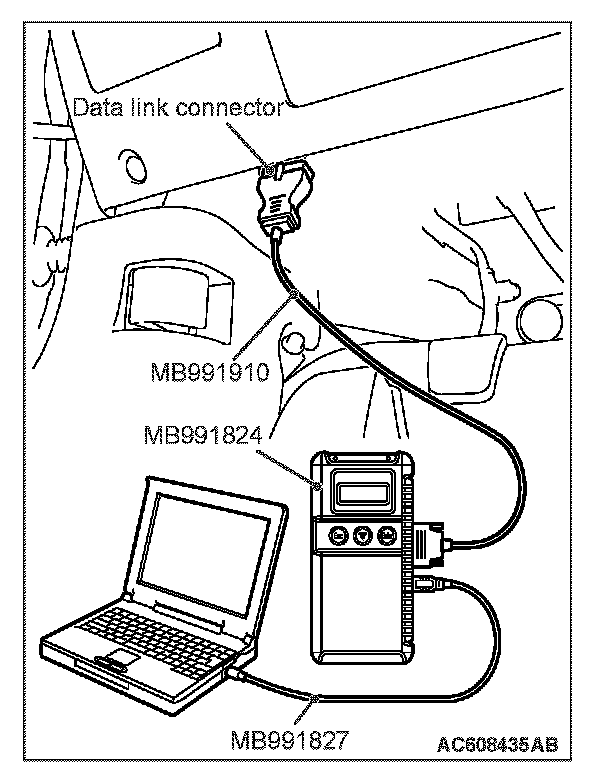 Data link connector

MB991910

MB991824

MB991827

AC608435AB