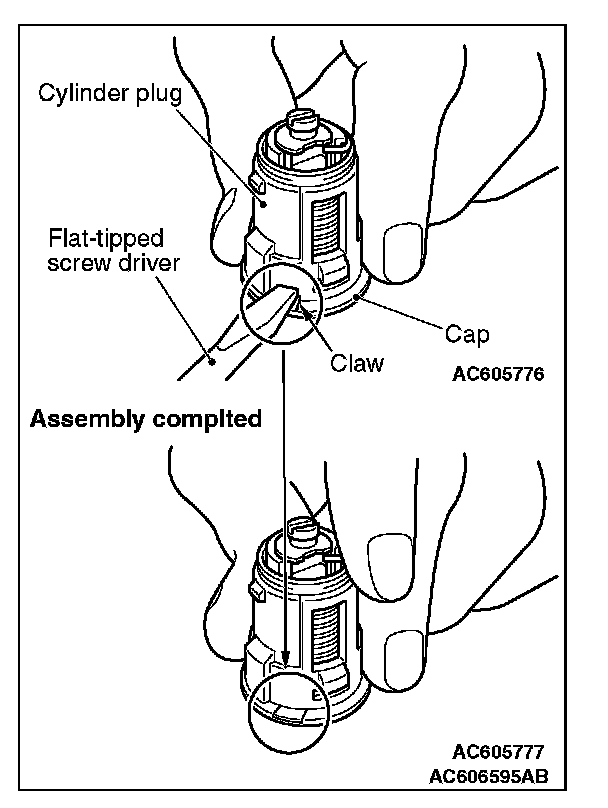 Cylinder plug

Flat-tipped screw driver

Cap

Claw

AC605776

Assembly complted

AC605777
AC606595AB