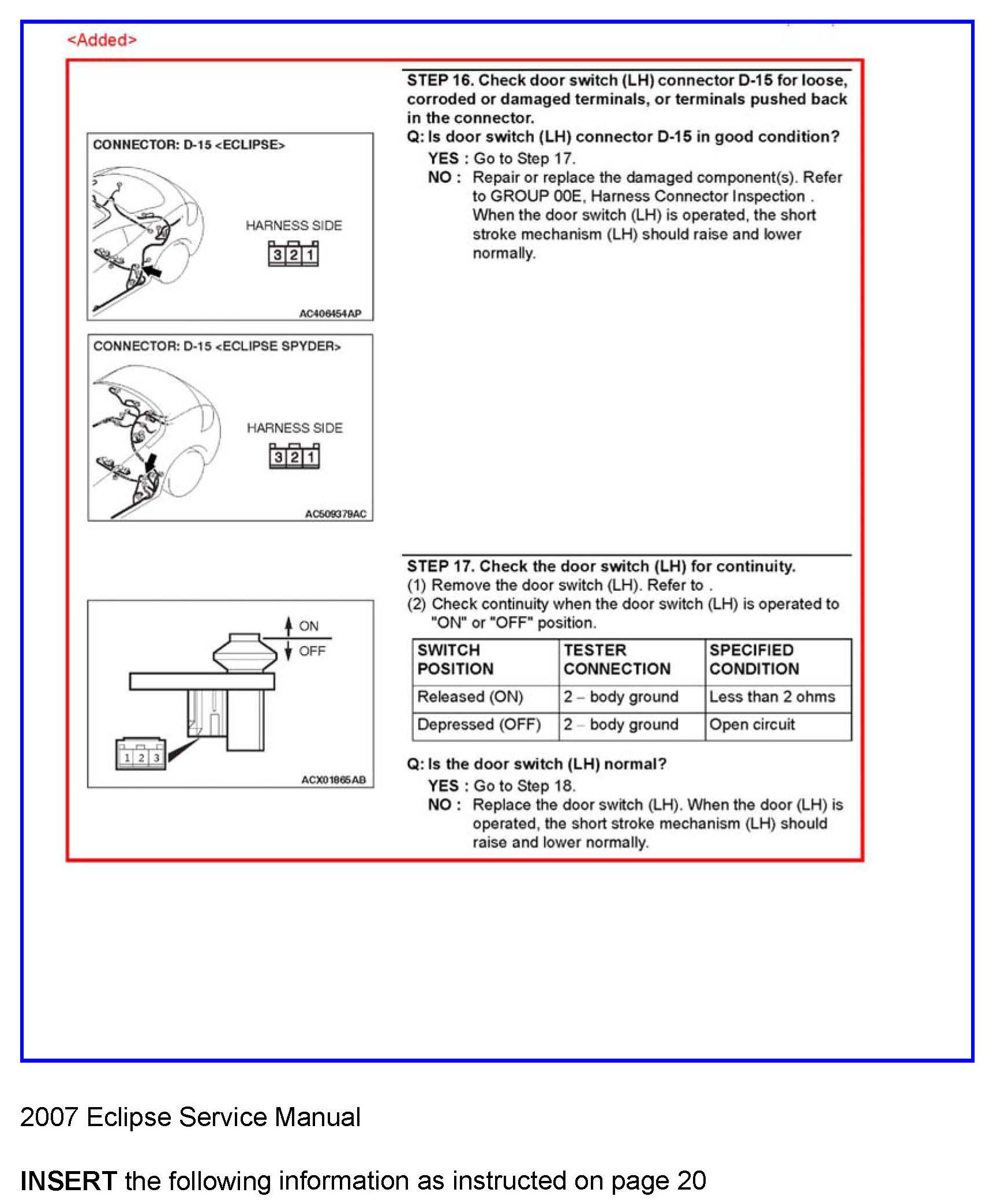 <Added>

CONNECTOR: D-15 <ECLIPSE>

HARNESS SIDE

3 2 1

AC406454AP

CONNECTOR: D-15 <ECLIPSE SPYDER>

HARNESS SIDE

3 2 1

AC509379AC

STEP 16. Check door switch (LH) connector D-15 for loose, corroded or damaged terminals, or terminals pushed back in the connector.

Q: Is door switch (LH) connector D-15 in good condition?

YES : Go to Step 17.

NO : Repair or replace the damaged component(s). Refer to GROUP 00E, Harness Connector Inspection . When the door switch (LH) is operated, the short stroke mechanism (LH) should raise and lower normally.

ON

OFF

1 2 3

ACX01865AB

STEP 17. Check the door switch (LH) for continuity.

(1) Remove the door switch (LH). Refer to .

(2) Check continuity when the door switch (LH) is operated to "ON" or "OFF" position.

| SWITCH POSITION | TESTER CONNECTION | SPECIFIED CONDITION |
|---|---|---|
| Released (ON) | 2 – body ground | Less than 2 ohms |
| Depressed (OFF) | 2 – body ground | Open circuit |

Q: Is the door switch (LH) normal?

YES : Go to Step 18.

NO : Replace the door switch (LH). When the door (LH) is operated, the short stroke mechanism (LH) should raise and lower normally.

2007 Eclipse Service Manual

INSERT the following information as instructed on page 20