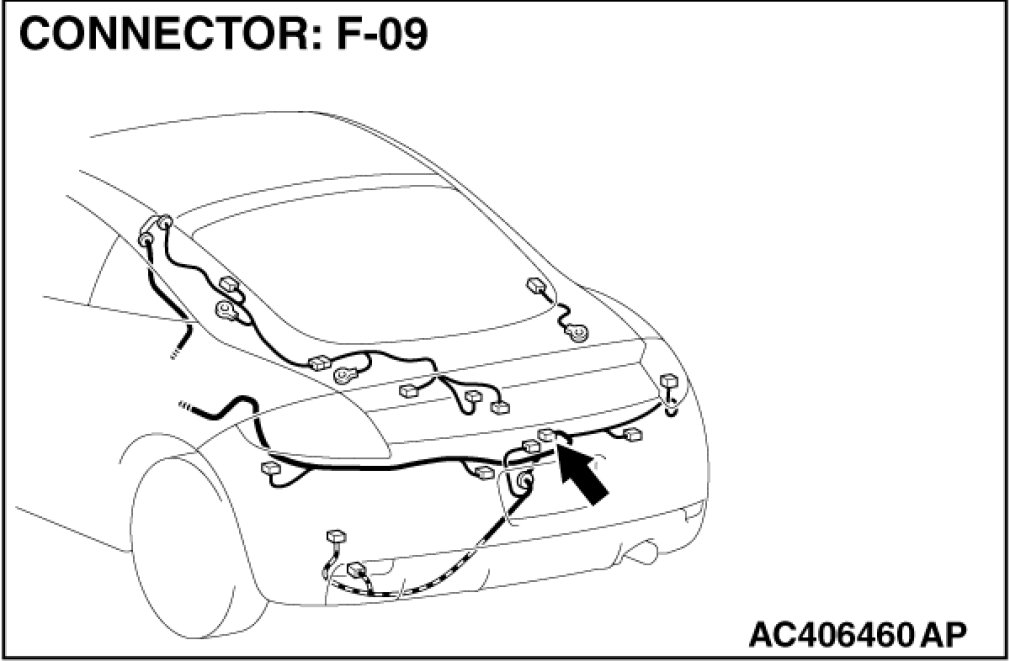 CONNECTOR: F-09

AC406460 AP