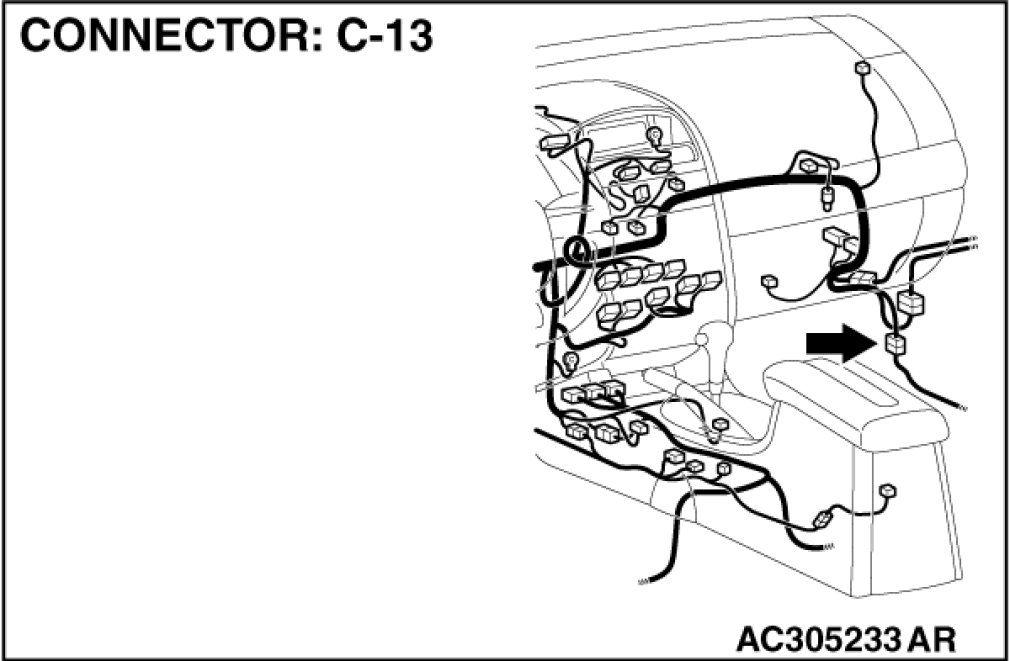 CONNECTOR: C-13

AC305233 AR