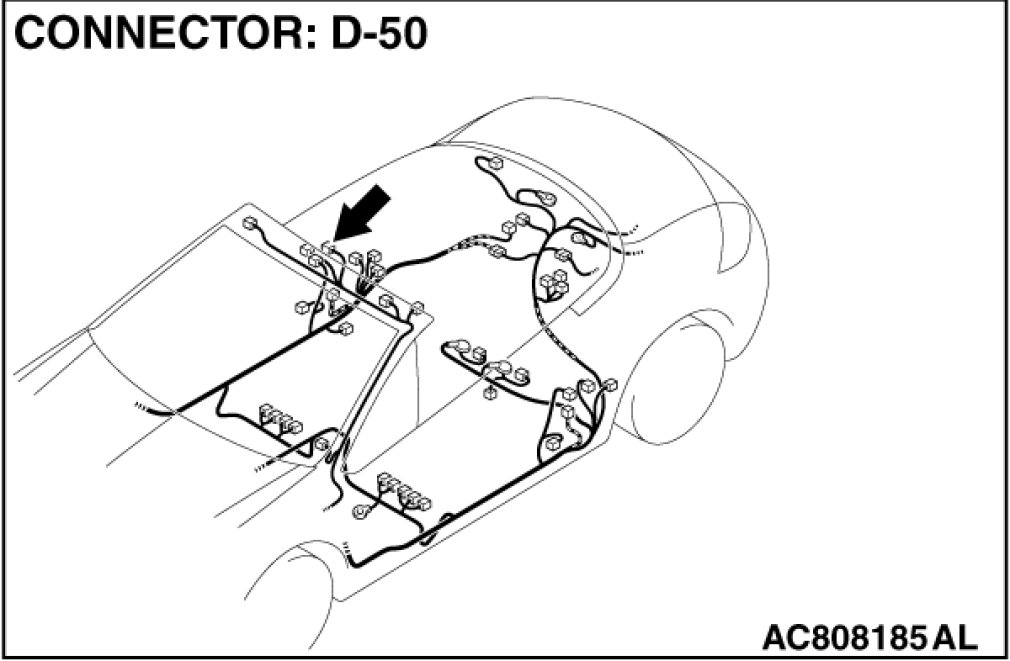 CONNECTOR: D-50

AC808185 AL