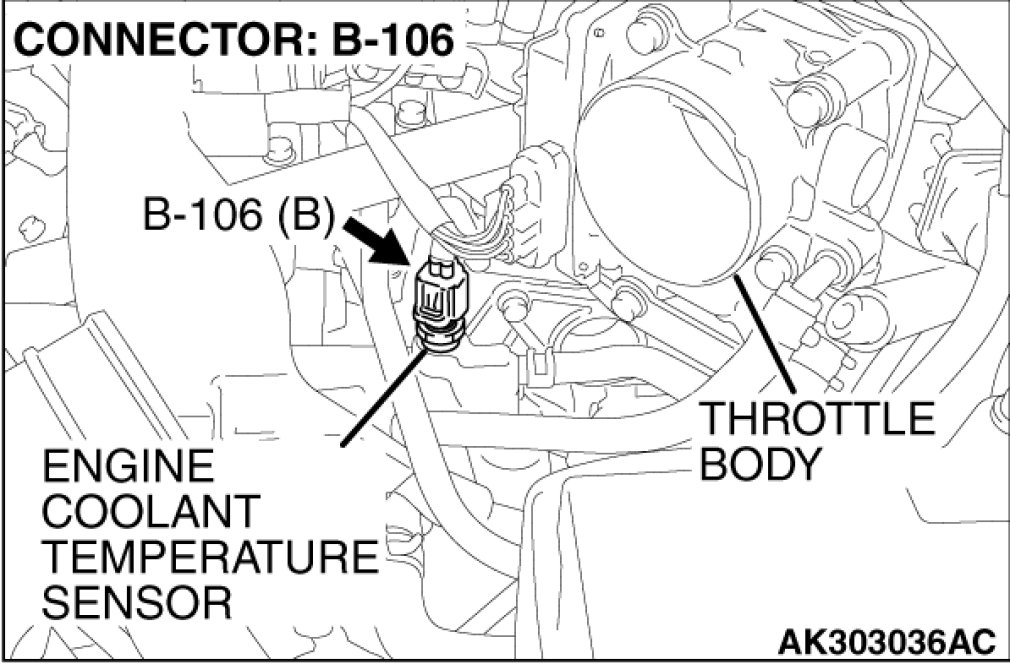 CONNECTOR: B-106

B-106 (B)

THROTTLE BODY

ENGINE COOLANT TEMPERATURE SENSOR

AK303036AC